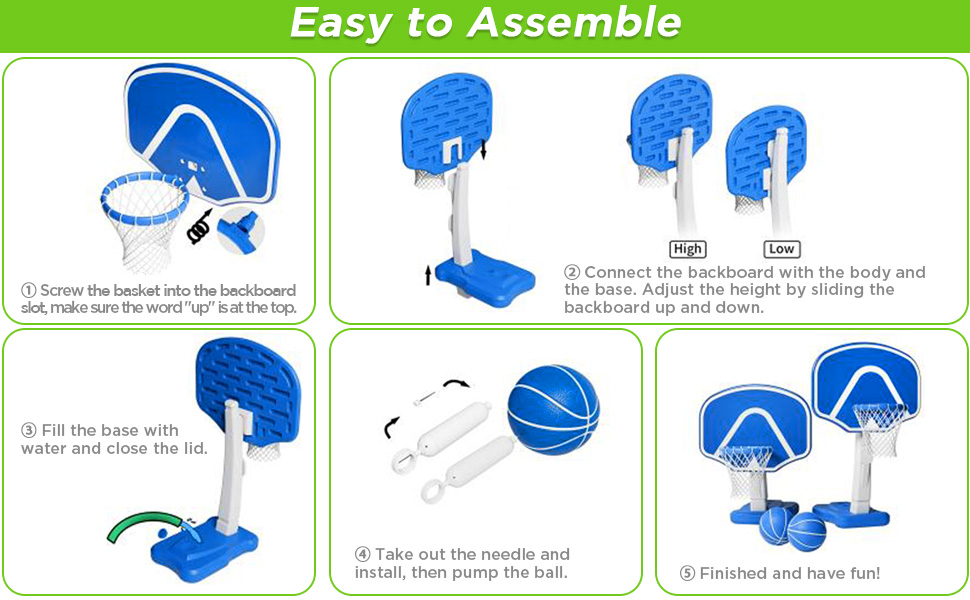 Easy to Assemble

① Screw the basket into the backboard slot, make sure the word "up" is at the top.

High

Low

② Connect the backboard with the body and the base. Adjust the height by sliding the backboard up and down.

③ Fill the base with water and close the lid.

④ Take out the needle and install, then pump the ball.

⑤ Finished and have fun!