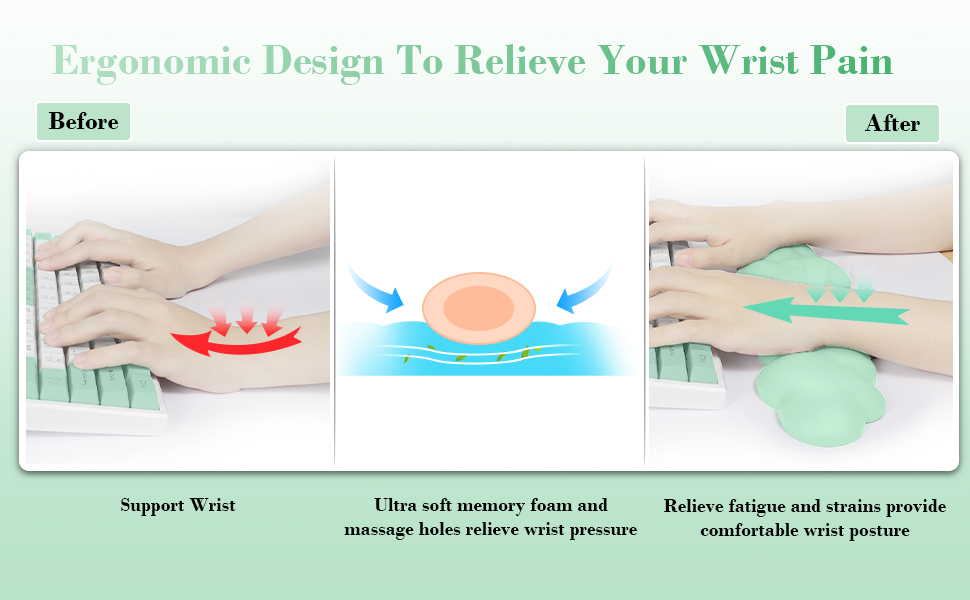 Ergonomic Design To Relieve Your Wrist Pain

Before

After

Support Wrist

Ultra soft memory foam and massage holes relieve wrist pressure

Relieve fatigue and strains provide comfortable wrist posture