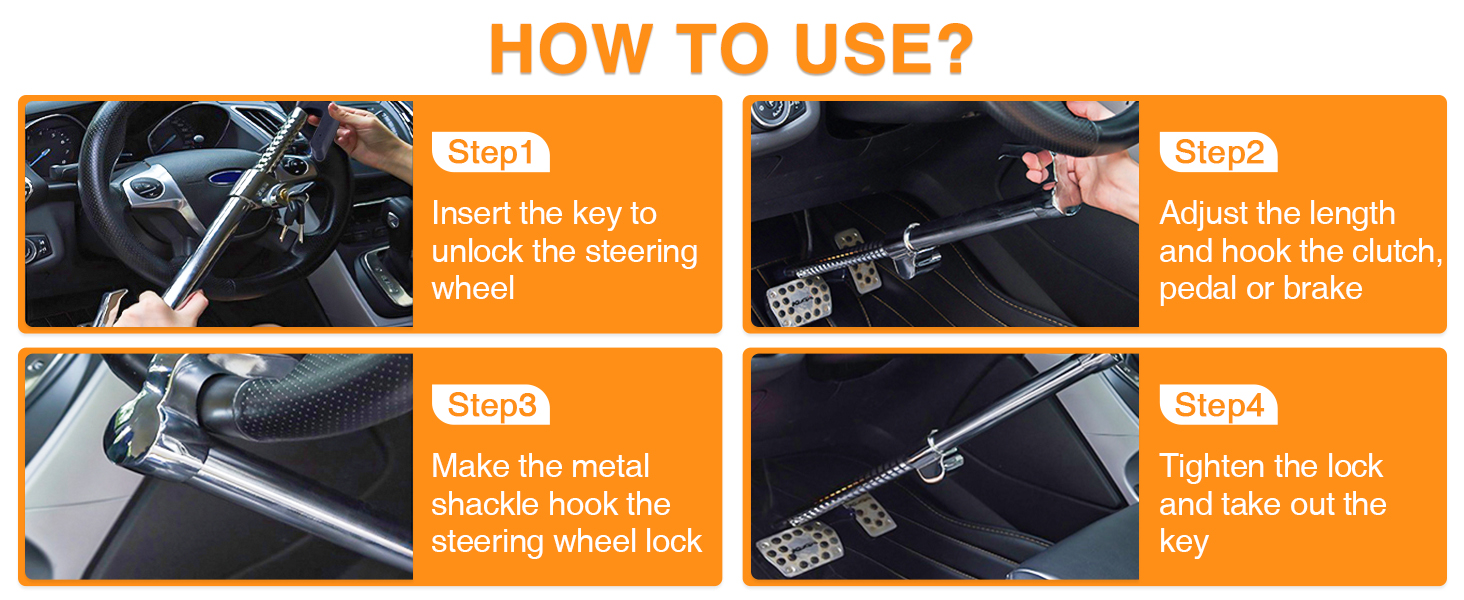 HOW TO USE?

Step1

Insert the key to unlock the steering wheel

Step2

Adjust the length and hook the clutch, pedal or brake

Step3

Make the metal shackle hook the steering wheel lock

Step4

Tighten the lock and take out the key