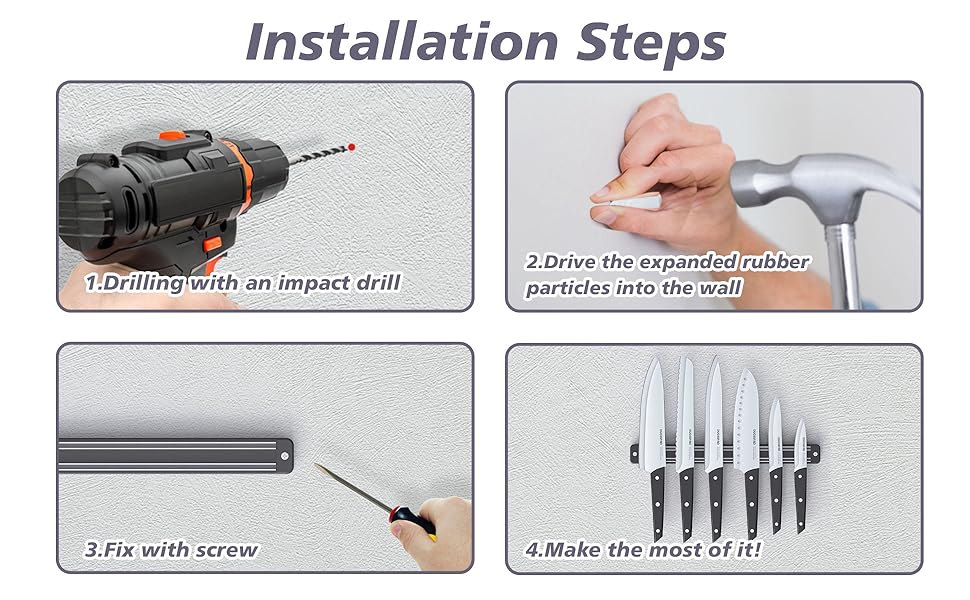 Installation Steps

1.Drilling with an impact drill

2.Drive the expanded rubber particles into the wall

3.Fix with screw

4.Make the most of it!