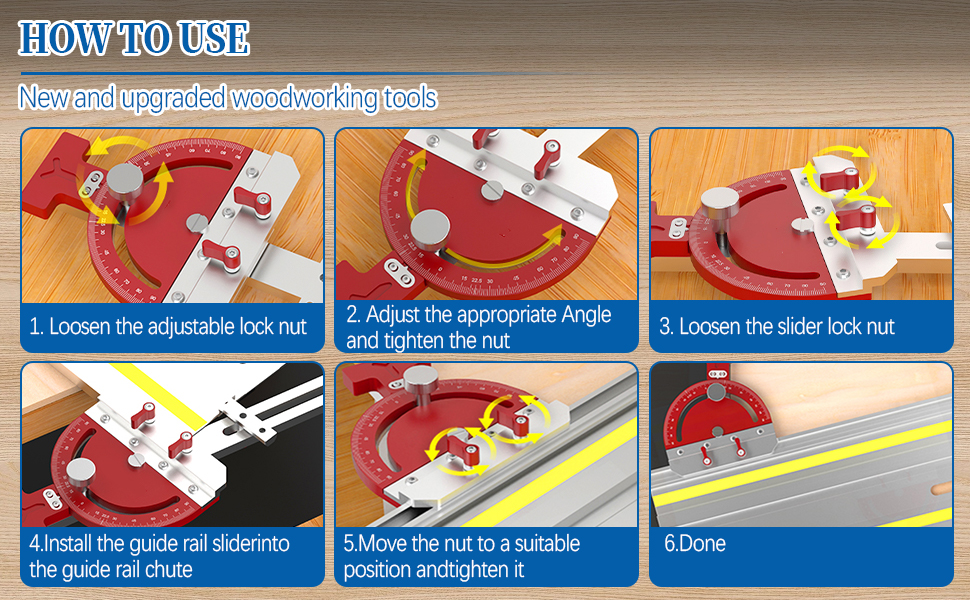 HOW TO USE

New and upgraded woodworking tools

1. Loosen the adjustable lock nut

2. Adjust the appropriate Angle and tighten the nut

3. Loosen the slider lock nut

4.Install the guide rail sliderinto the guide rail chute

5.Move the nut to a suitable position andtighten it

6.Done