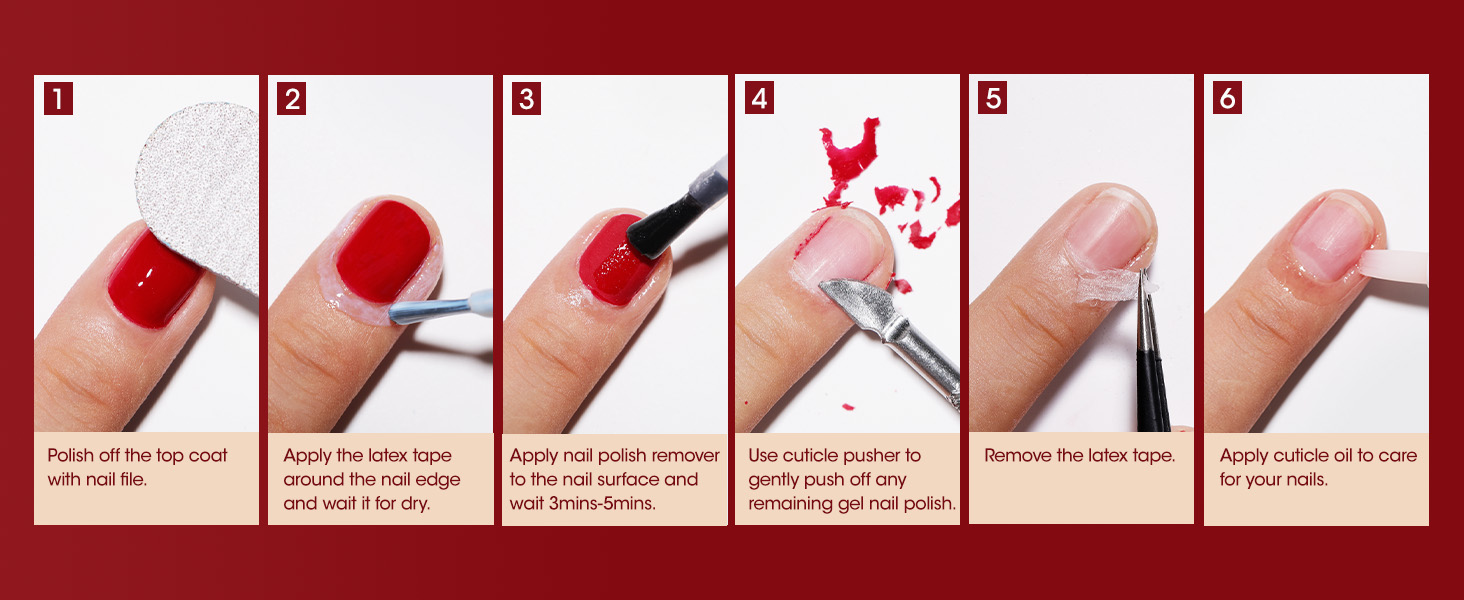 1

Polish off the top coat with nail file.

2

Apply the latex tape around the nail edge and wait it for dry.

3

Apply nail polish remover to the nail surface and wait 3mins-5mins.

4

Use cuticle pusher to gently push off any remaining gel nail polish.

5

Remove the latex tape.

6

Apply cuticle oil to care for your nails.