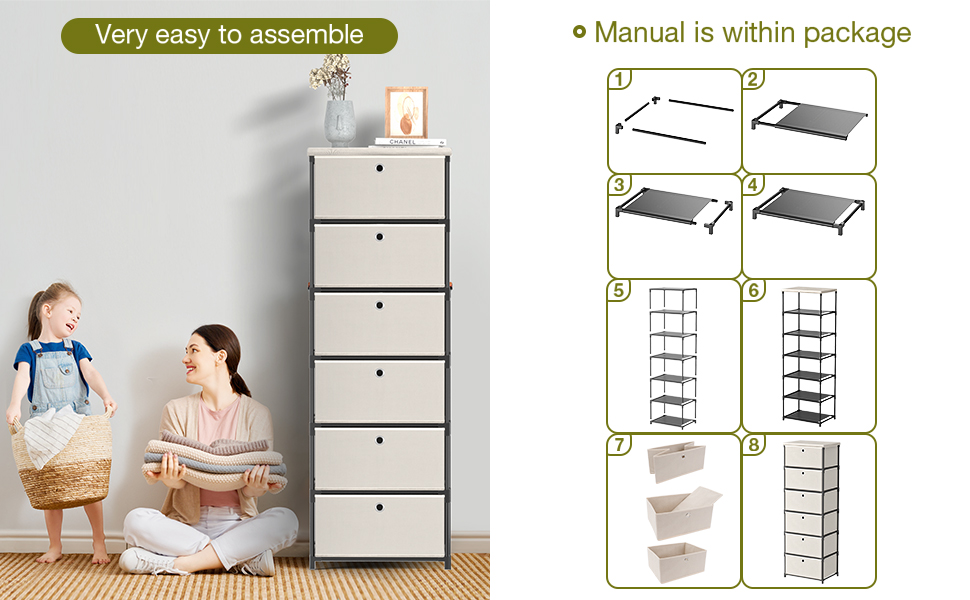 Very easy to assemble

CHANEL

Manual is within package

1

2

3

4

5

6

7

8