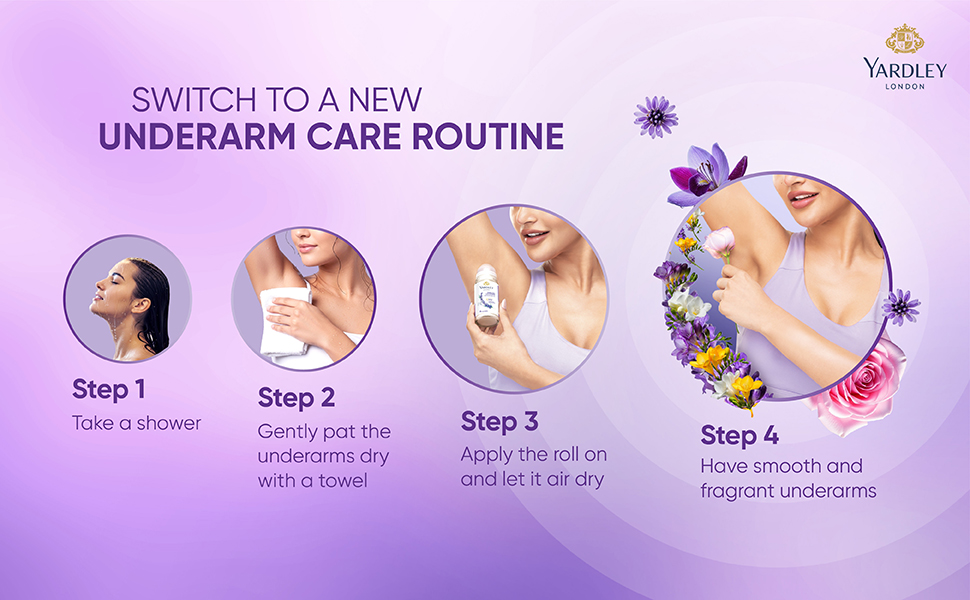 YARDLEY
LONDON

SWITCH TO A NEW
UNDERARM CARE ROUTINE

Step 1
Take a shower

Step 2
Gently pat the underarms dry with a towel

Step 3
Apply the roll on and let it air dry

Step 4
Have smooth and fragrant underarms