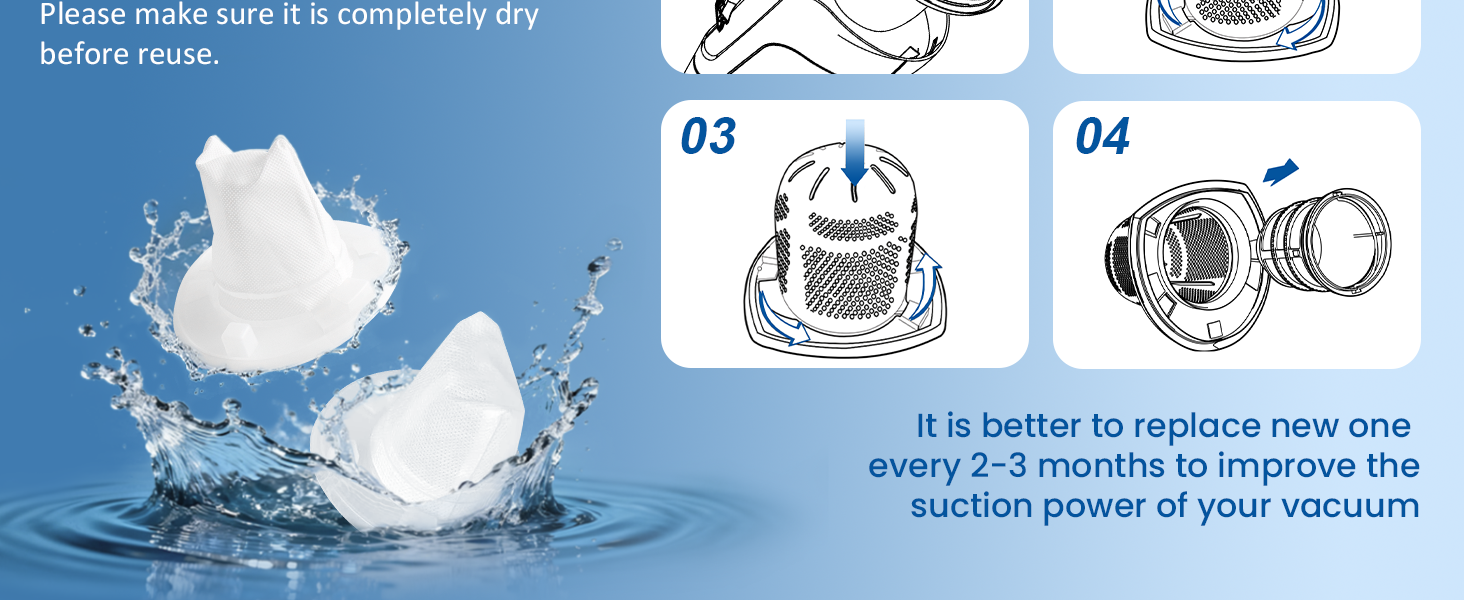 Please make sure it is completely dry before reuse.

03

04

It is better to replace new one every 2-3 months to improve the suction power of your vacuum