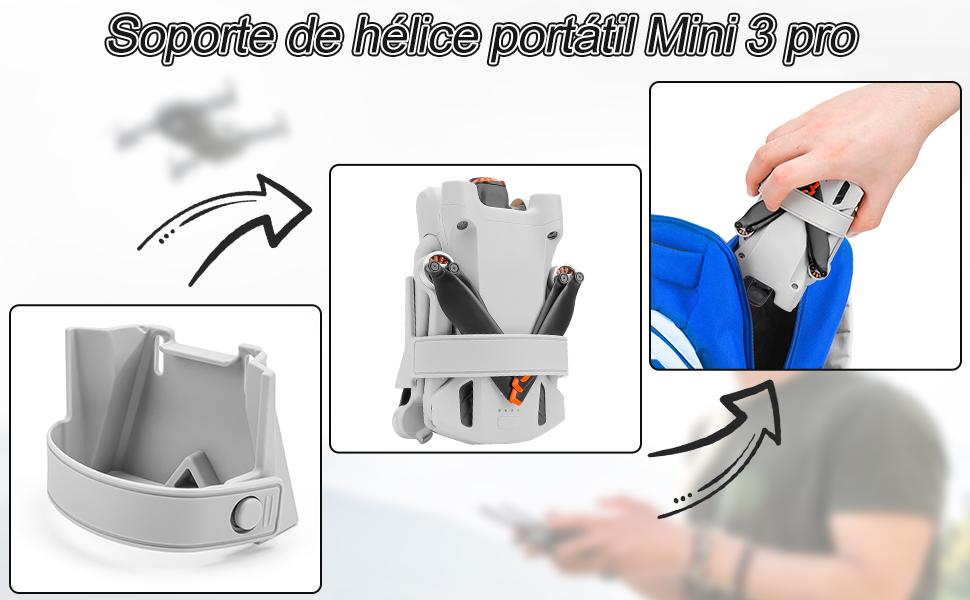 Soporte de hélice portátil Mini 3 pro