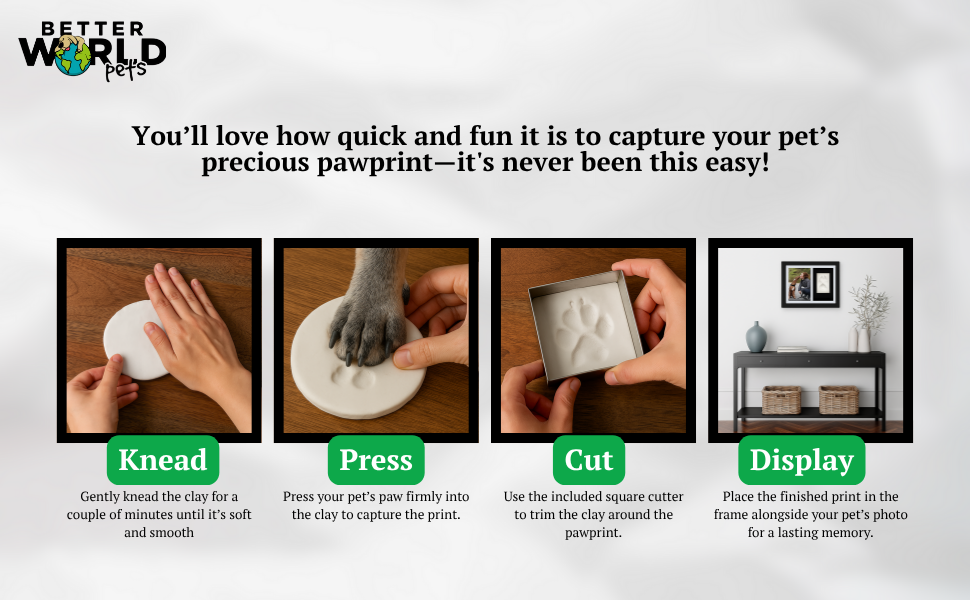 BETTER WORLD pets

You'll love how quick and fun it is to capture your pet's precious pawprint—it's never been this easy!

Knead
Gently knead the clay for a couple of minutes until it's soft and smooth

Press
Press your pet's paw firmly into the clay to capture the print.

Cut
Use the included square cutter to trim the clay around the pawprint.

Display
Place the finished print in the frame alongside your pet's photo for a lasting memory.