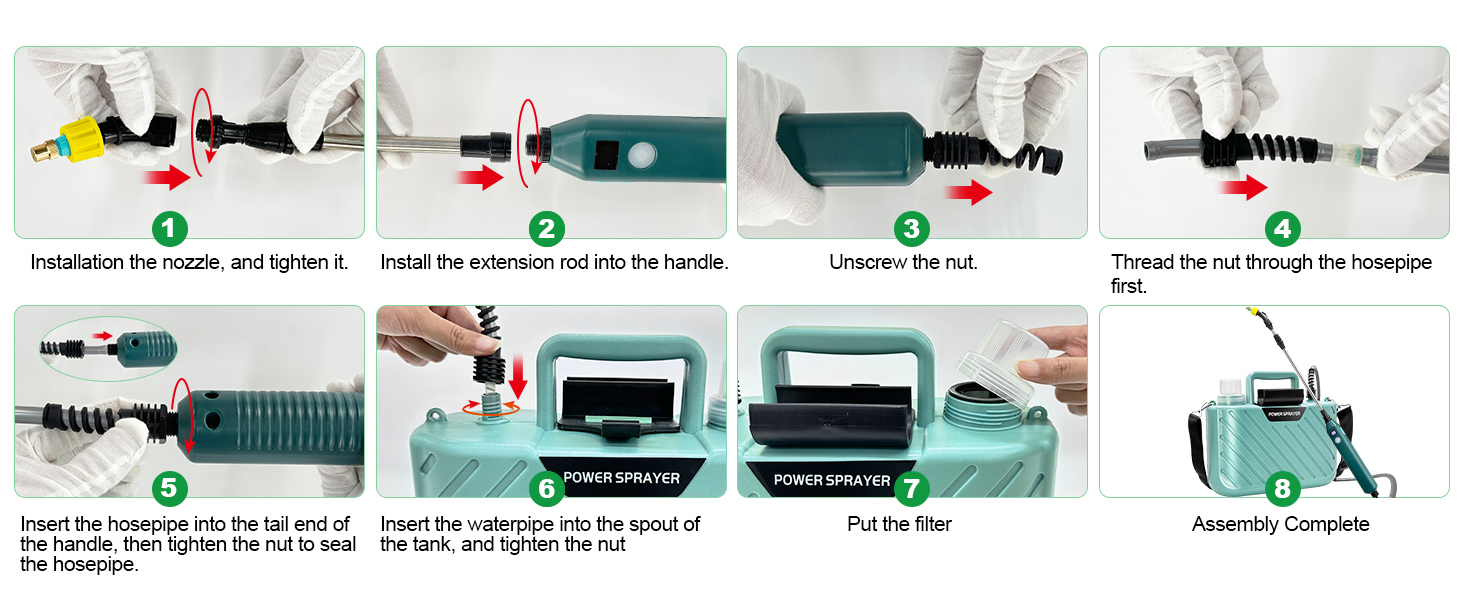 1
Installation the nozzle, and tighten it.

2
Install the extension rod into the handle.

3
Unscrew the nut.

4
Thread the nut through the hosepipe first.

5
Insert the hosepipe into the tail end of the handle, then tighten the nut to seal the hosepipe.

POWER SPRAYER
6
Insert the waterpipe into the spout of the tank, and tighten the nut

POWER SPRAYER
7
Put the filter

POWER SPRAYER
8
Assembly Complete