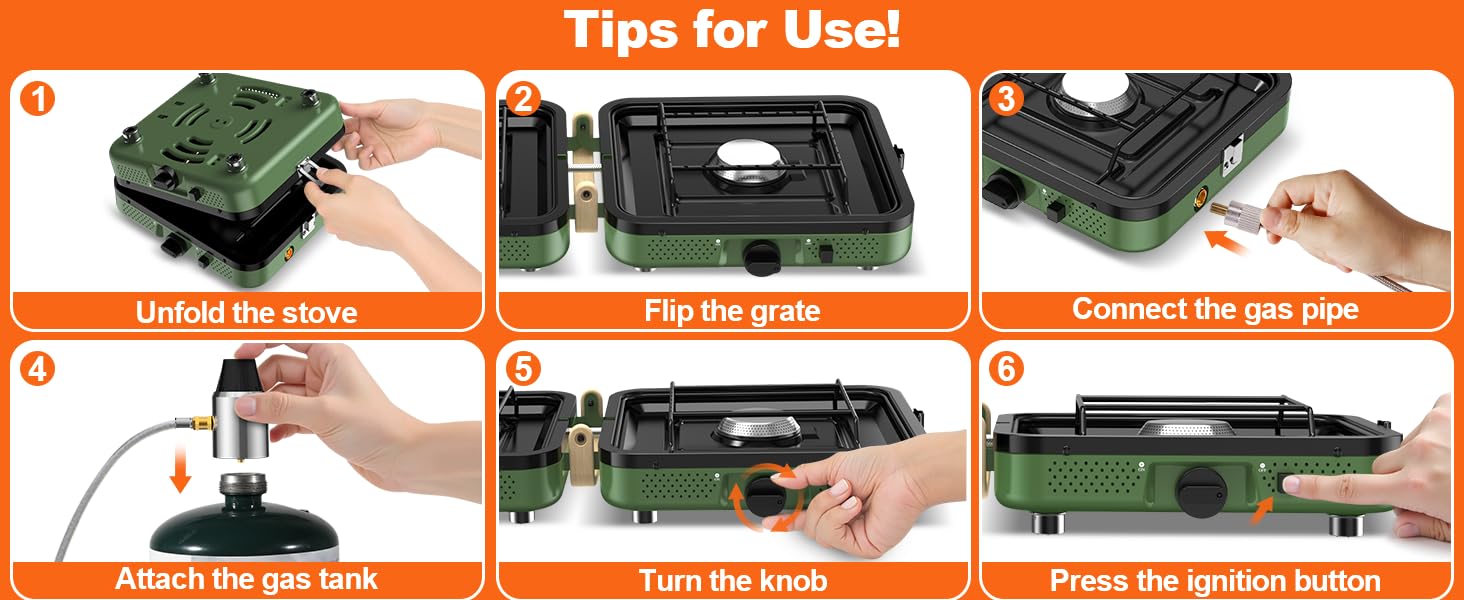 Tips for Use!

1
Unfold the stove

2
Flip the grate

3
Connect the gas pipe

4
Attach the gas tank

5
Turn the knob

6
Press the ignition button