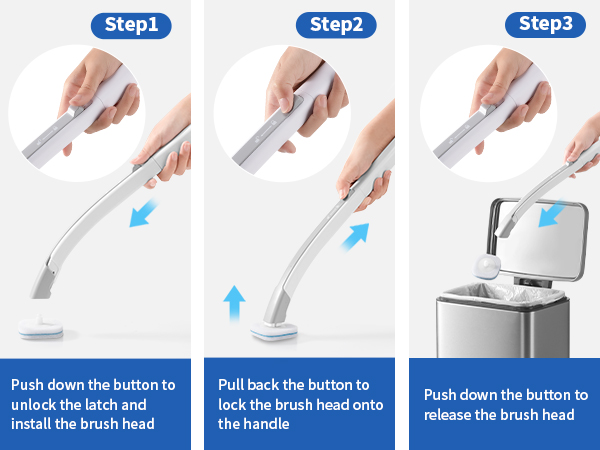 Step1

Push down the button to unlock the latch and install the brush head

Step2

Pull back the button to lock the brush head onto the handle

Step3

Push down the button to release the brush head