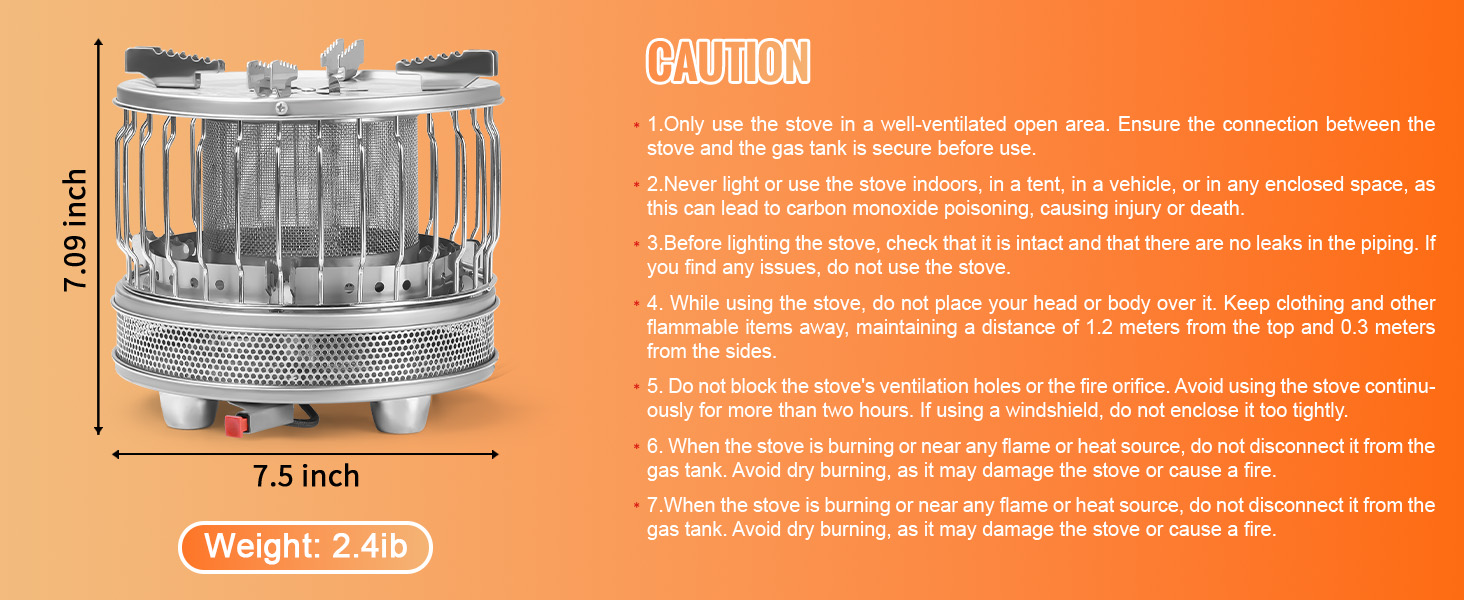 7.09 inch

7.5 inch

Weight: 2.4ib

CAUTION

* 1.Only use the stove in a well-ventilated open area. Ensure the connection between the stove and the gas tank is secure before use.

* 2.Never light or use the stove indoors, in a tent, in a vehicle, or in any enclosed space, as this can lead to carbon monoxide poisoning, causing injury or death.

* 3.Before lighting the stove, check that it is intact and that there are no leaks in the piping. If you find any issues, do not use the stove.

* 4. While using the stove, do not place your head or body over it. Keep clothing and other flammable items away, maintaining a distance of 1.2 meters from the top and 0.3 meters from the sides.

* 5. Do not block the stove's ventilation holes or the fire orifice. Avoid using the stove continuously for more than two hours. If using a windshield, do not enclose it too tightly.

* 6. When the stove is burning or near any flame or heat source, do not disconnect it from the gas tank. Avoid dry burning, as it may damage the stove or cause a fire.

* 7.When the stove is burning or near any flame or heat source, do not disconnect it from the gas tank. Avoid dry burning, as it may damage the stove or cause a fire.