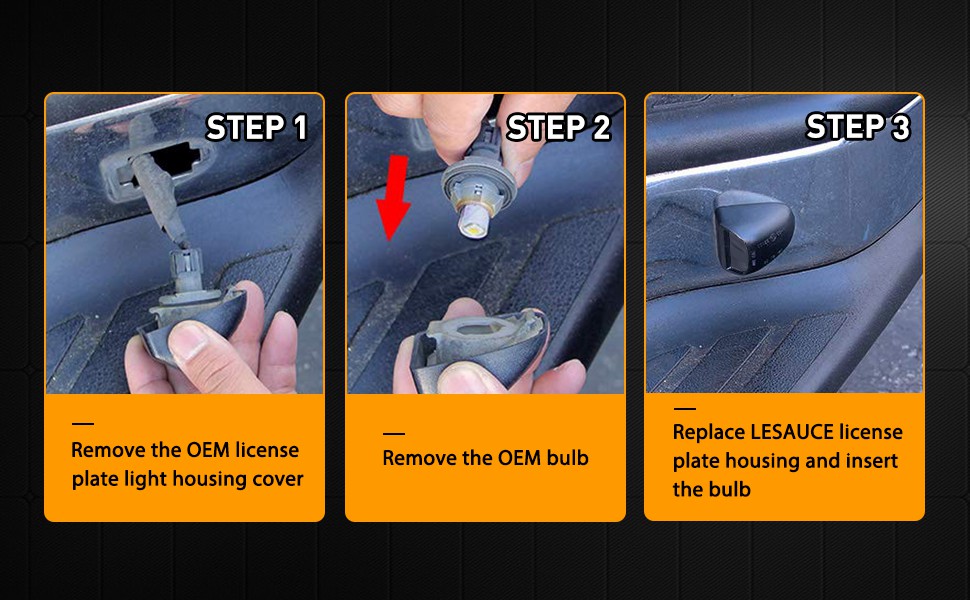 STEP 1

—
Remove the OEM license plate light housing cover

STEP 2

—
Remove the OEM bulb

STEP 3

—
Replace LESAUCE license plate housing and insert the bulb