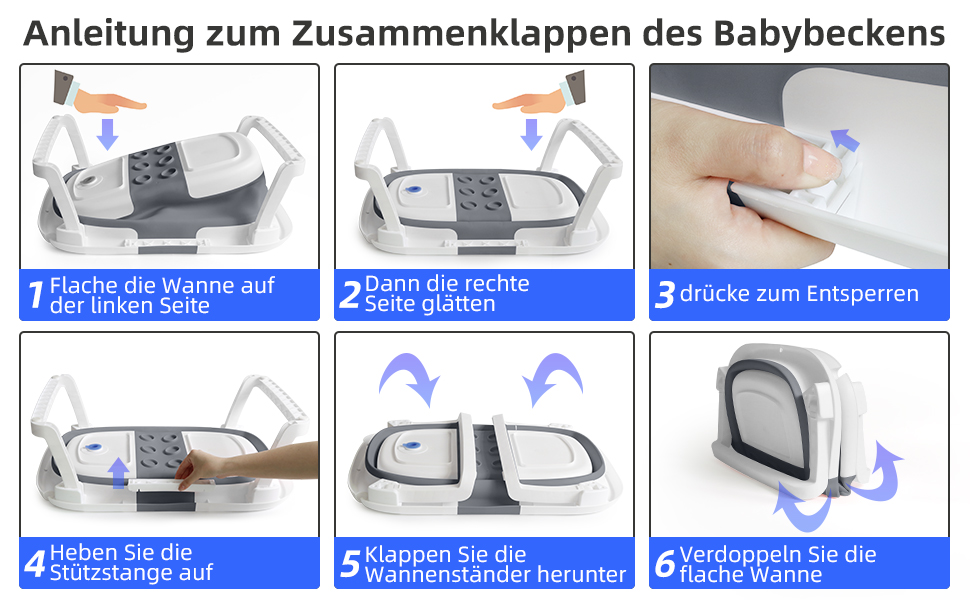 Anleitung zum Zusammenklappen des Babybeckens

1 Flache die Wanne auf der linken Seite

2 Dann die rechte Seite glätten

3 drücke zum Entsperren

4 Heben Sie die Stützstange auf

5 Klappen Sie die Wannenständer herunter

6 Verdoppeln Sie die flache Wanne