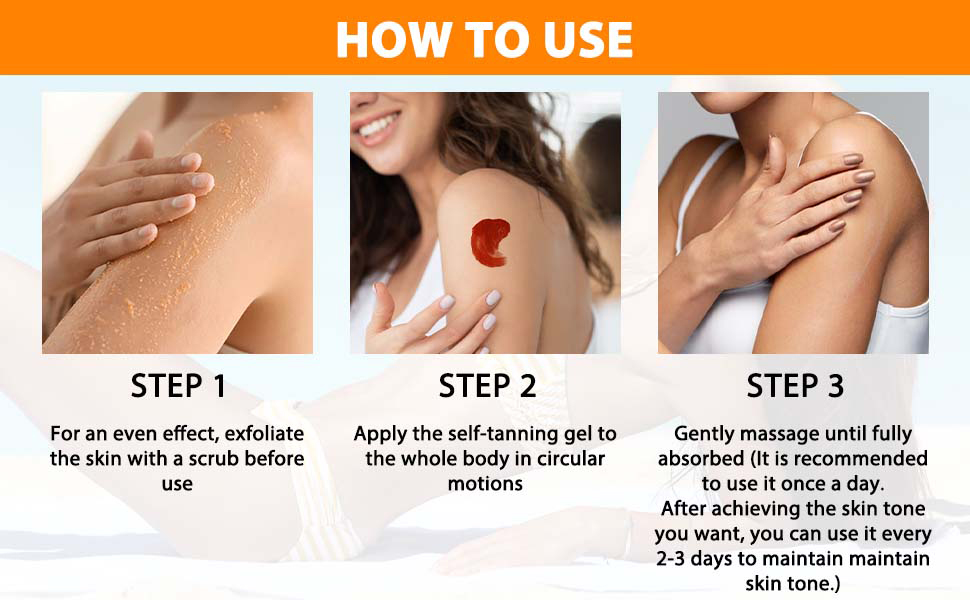 HOW TO USE

STEP 1

For an even effect, exfoliate the skin with a scrub before use

STEP 2

Apply the self-tanning gel to the whole body in circular motions

STEP 3

Gently massage until fully absorbed (It is recommended to use it once a day.
After achieving the skin tone you want, you can use it every 2-3 days to maintain maintain skin tone.)