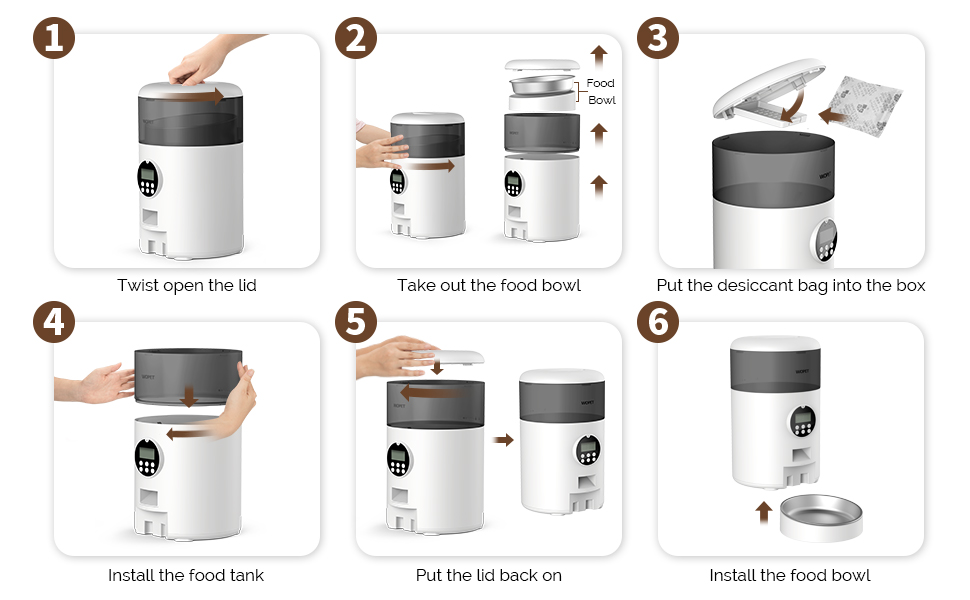 1
Twist open the lid

2
Food Bowl
Take out the food bowl

3
Put the desiccant bag into the box

4
Install the food tank

5
Put the lid back on

6
Install the food bowl