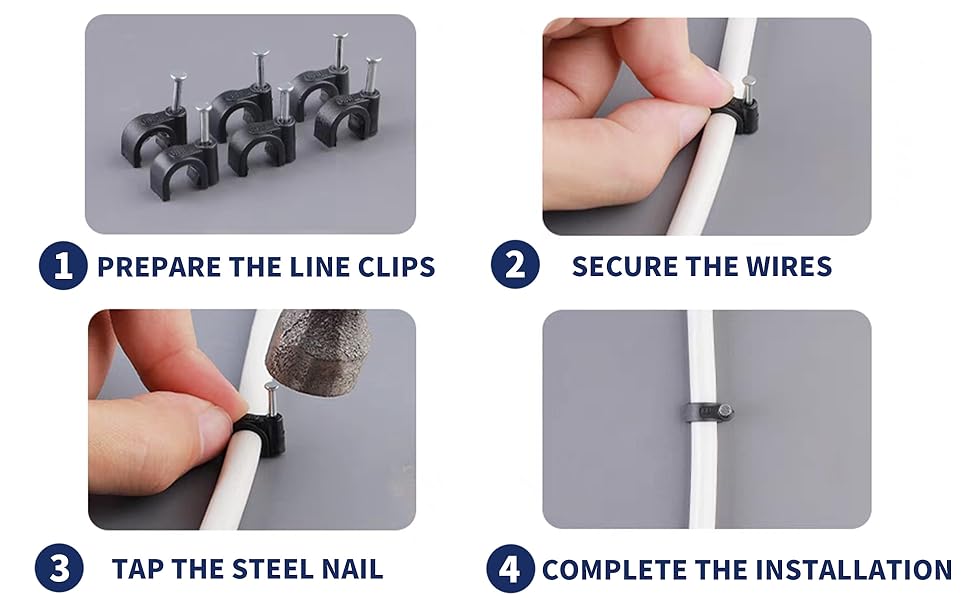 1 PREPARE THE LINE CLIPS

2 SECURE THE WIRES

3 TAP THE STEEL NAIL

4 COMPLETE THE INSTALLATION