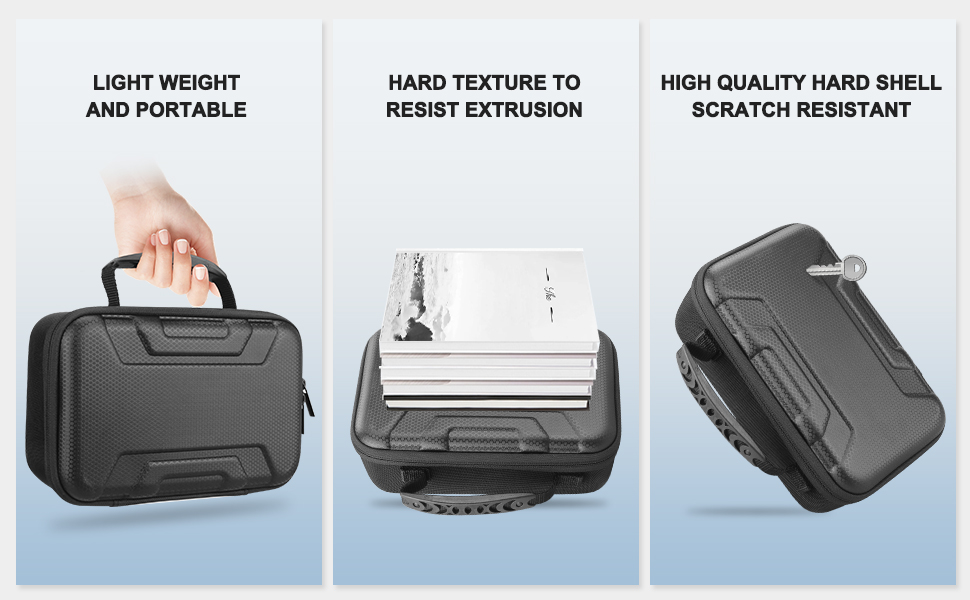 LIGHT WEIGHT AND PORTABLE

HARD TEXTURE TO RESIST EXTRUSION

HIGH QUALITY HARD SHELL SCRATCH RESISTANT