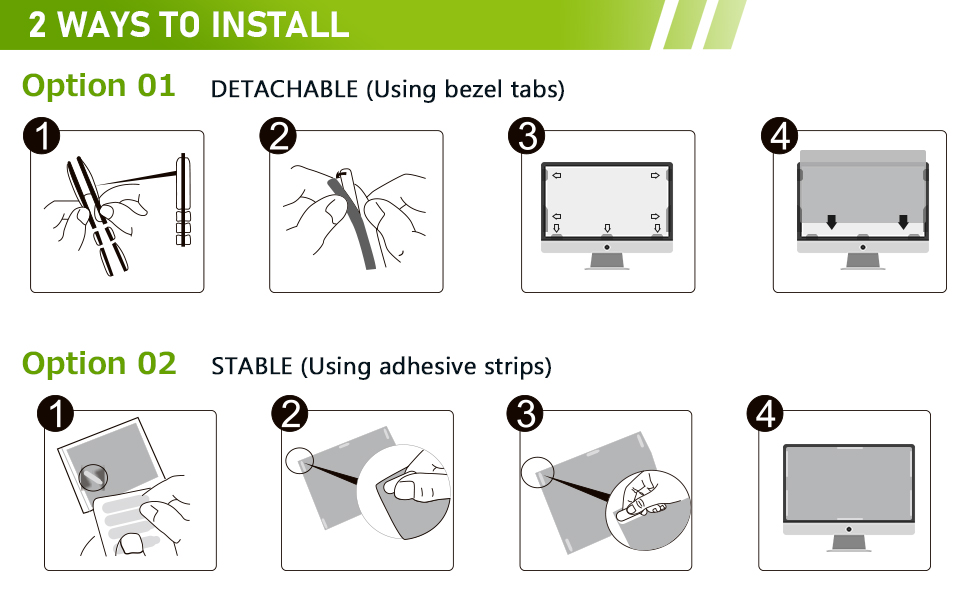 2 WAYS TO INSTALL

Option 01 DETACHABLE (Using bezel tabs)

1

2

3

4

Option 02 STABLE (Using adhesive strips)

1

2

3

4