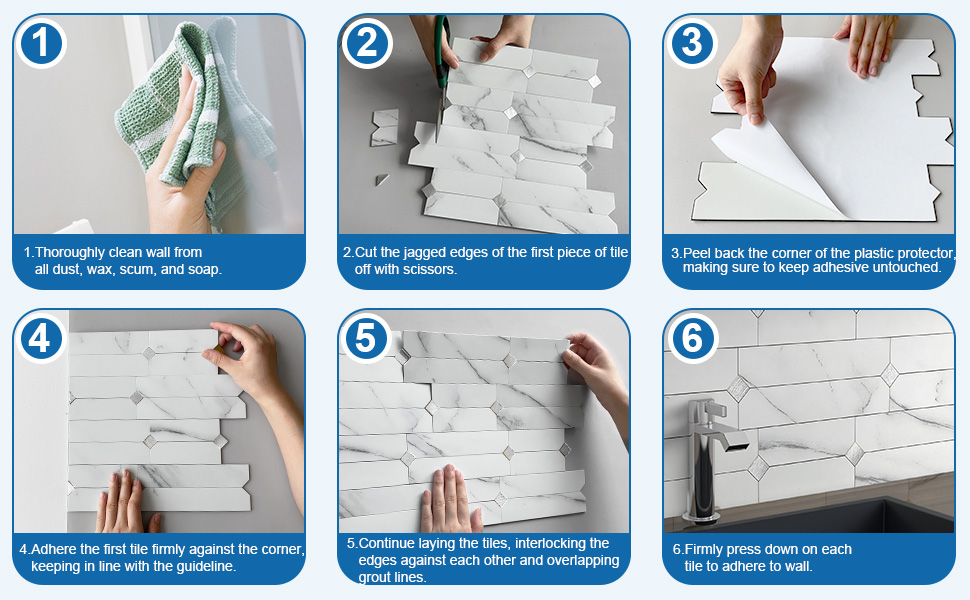 1

1.Thoroughly clean wall from all dust, wax, scum, and soap.

2

2.Cut the jagged edges of the first piece of tile off with scissors.

3

3.Peel back the corner of the plastic protector, making sure to keep adhesive untouched.

4

4.Adhere the first tile firmly against the corner, keeping in line with the guideline.

5

5.Continue laying the tiles, interlocking the edges against each other and overlapping grout lines.

6

6.Firmly press down on each tile to adhere to wall.