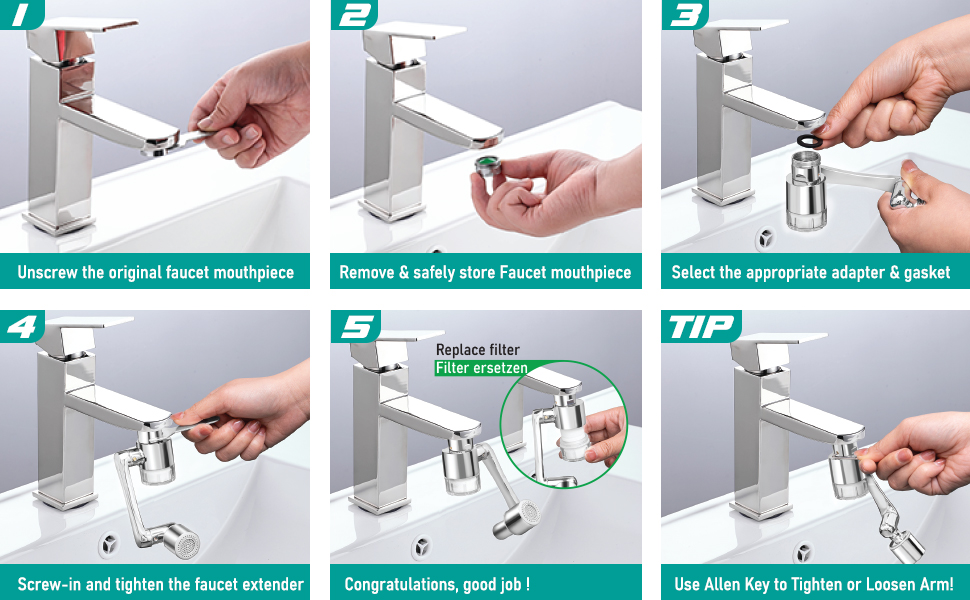 1

Unscrew the original faucet mouthpiece

2

Remove & safely store Faucet mouthpiece

3

Select the appropriate adapter & gasket

4

Screw-in and tighten the faucet extender

5

Replace filter
Filter ersetzen

Congratulations, good job !

TIP

Use Allen Key to Tighten or Loosen Arm!