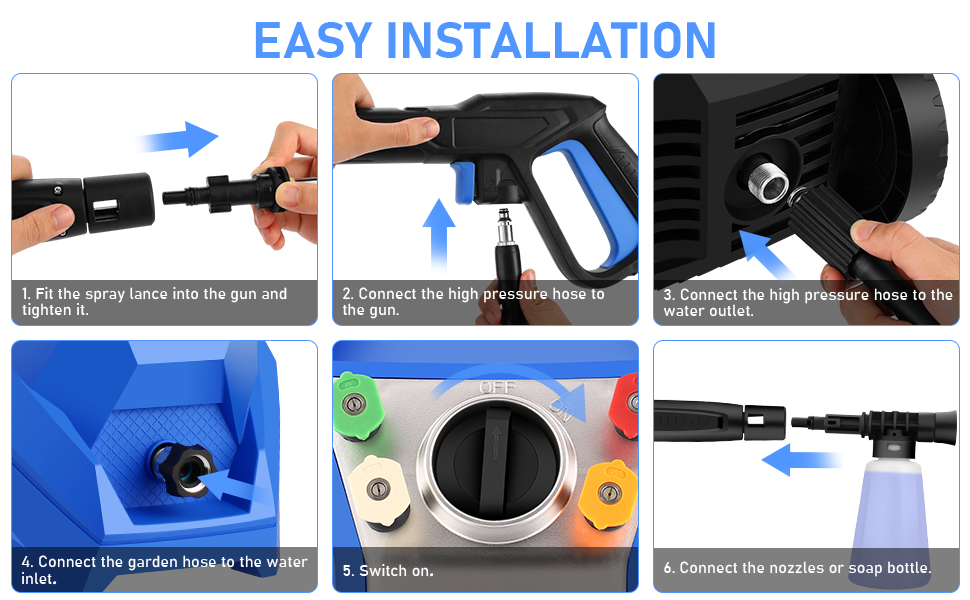 EASY INSTALLATION

1. Fit the spray lance into the gun and tighten it.

2. Connect the high pressure hose to the gun.

3. Connect the high pressure hose to the water outlet.

4. Connect the garden hose to the water inlet.

OFF
ON

5. Switch on.

6. Connect the nozzles or soap bottle.