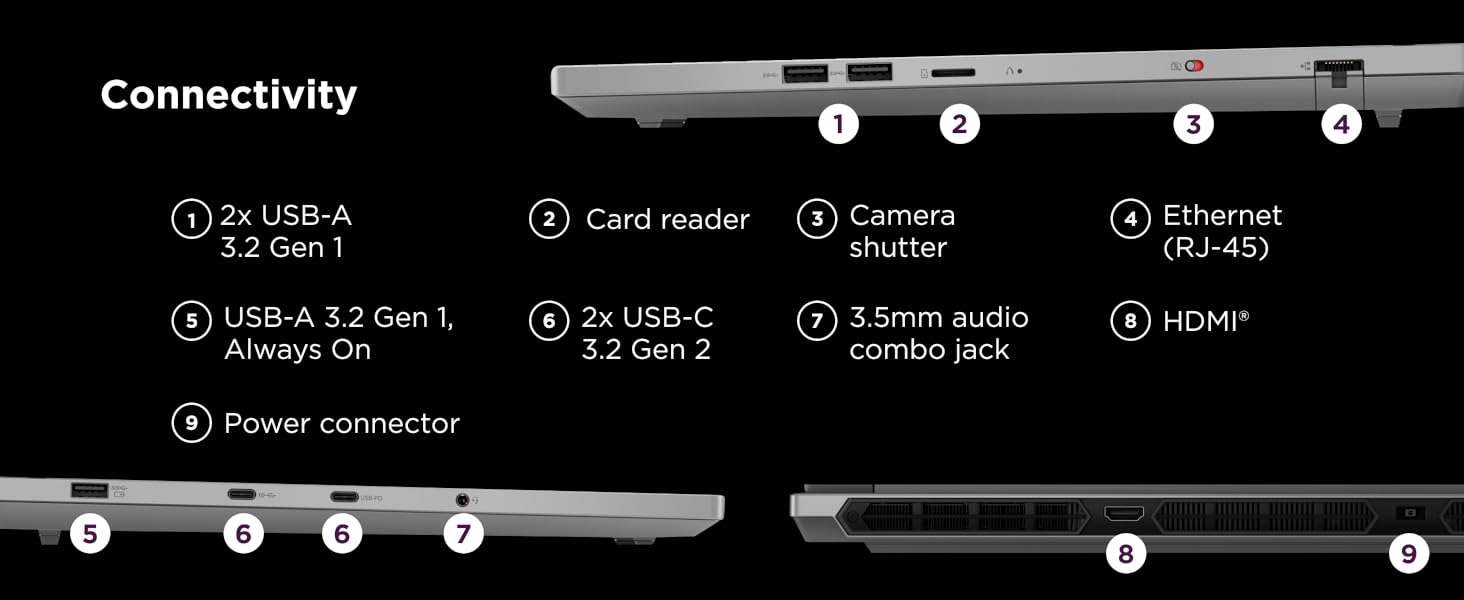 Connectivity

1 2 3 4

1 2x USB-A 3.2 Gen 1

2 Card reader

3 Camera shutter

4 Ethernet (RJ-45)

5 USB-A 3.2 Gen 1, Always On

6 2x USB-C 3.2 Gen 2

7 3.5mm audio combo jack

8 HDMI®

9 Power connector

USB-PD

5 6 6 7

8 9