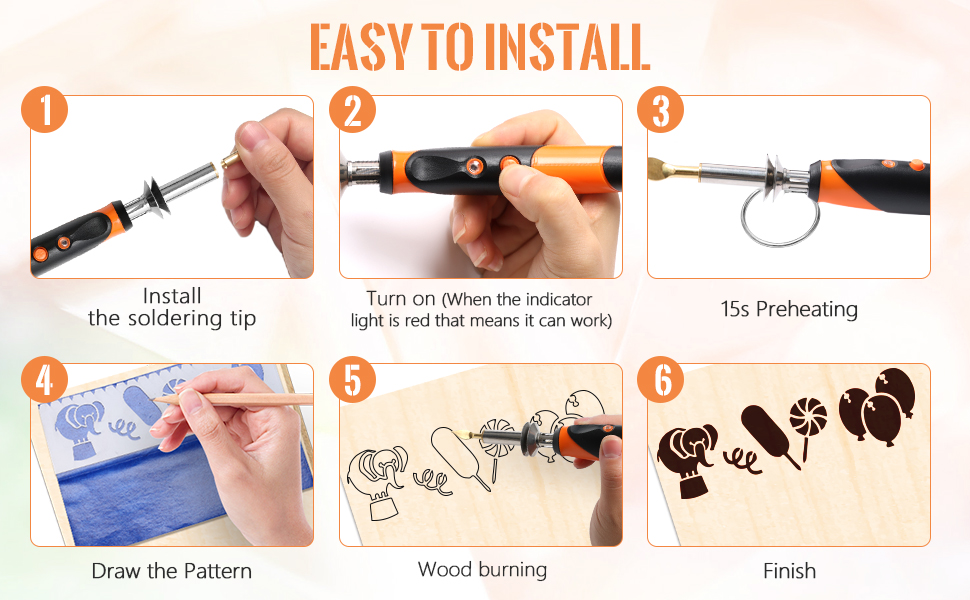 EASY TO INSTALL

1
Install the soldering tip

2
Turn on (When the indicator light is red that means it can work)

3
15s Preheating

4
Draw the Pattern

5
Wood burning

6
Finish