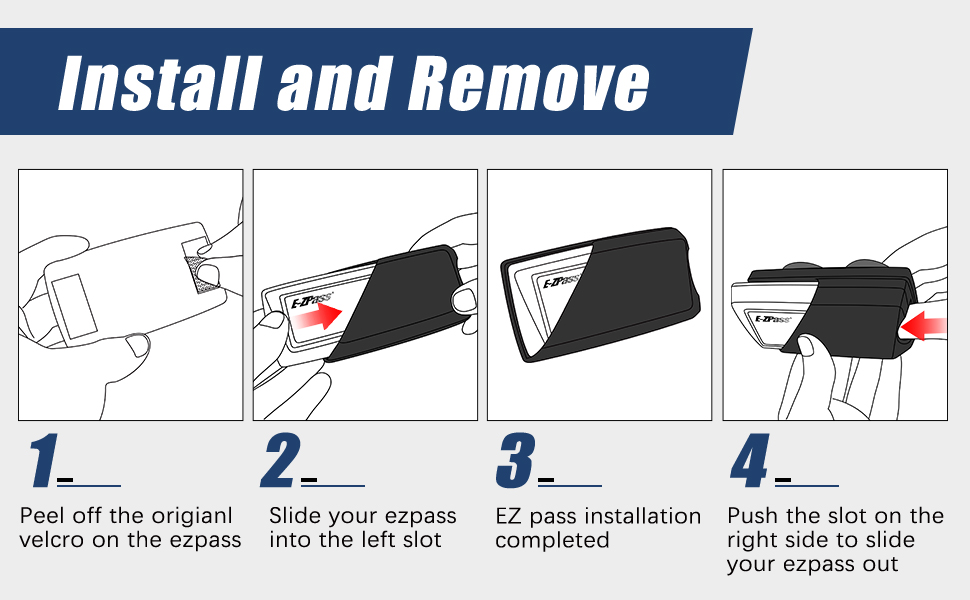 Install and Remove

E-ZPass

E-ZPass

E-ZPass

1

Peel off the origianl velcro on the ezpass

2

Slide your ezpass into the left slot

3

EZ pass installation completed

4

Push the slot on the right side to slide your ezpass out