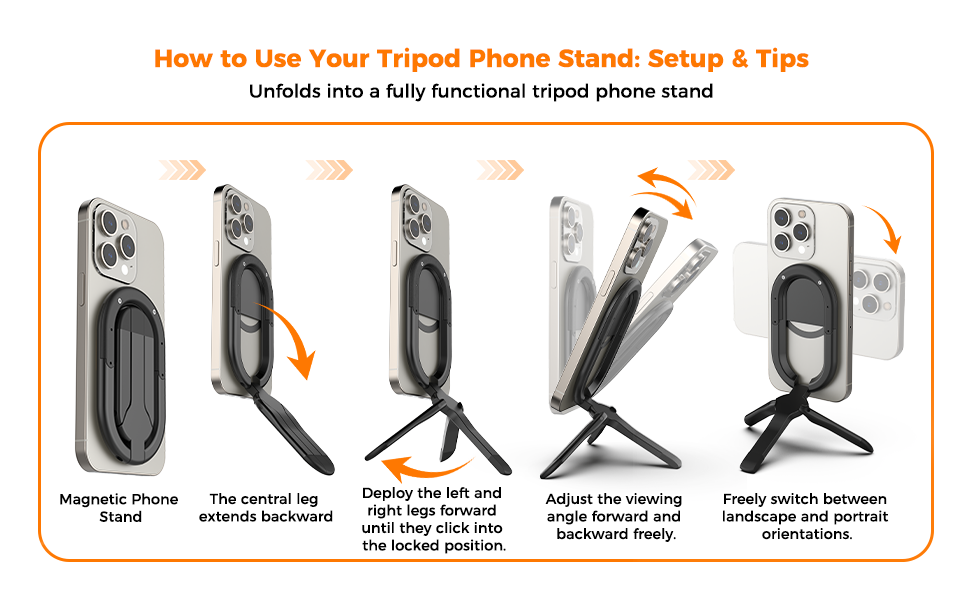 How to Use Your Tripod Phone Stand: Setup & Tips

Unfolds into a fully functional tripod phone stand

Magnetic Phone Stand

The central leg extends backward

Deploy the left and right legs forward until they click into the locked position.

Adjust the viewing angle forward and backward freely.

Freely switch between landscape and portrait orientations.