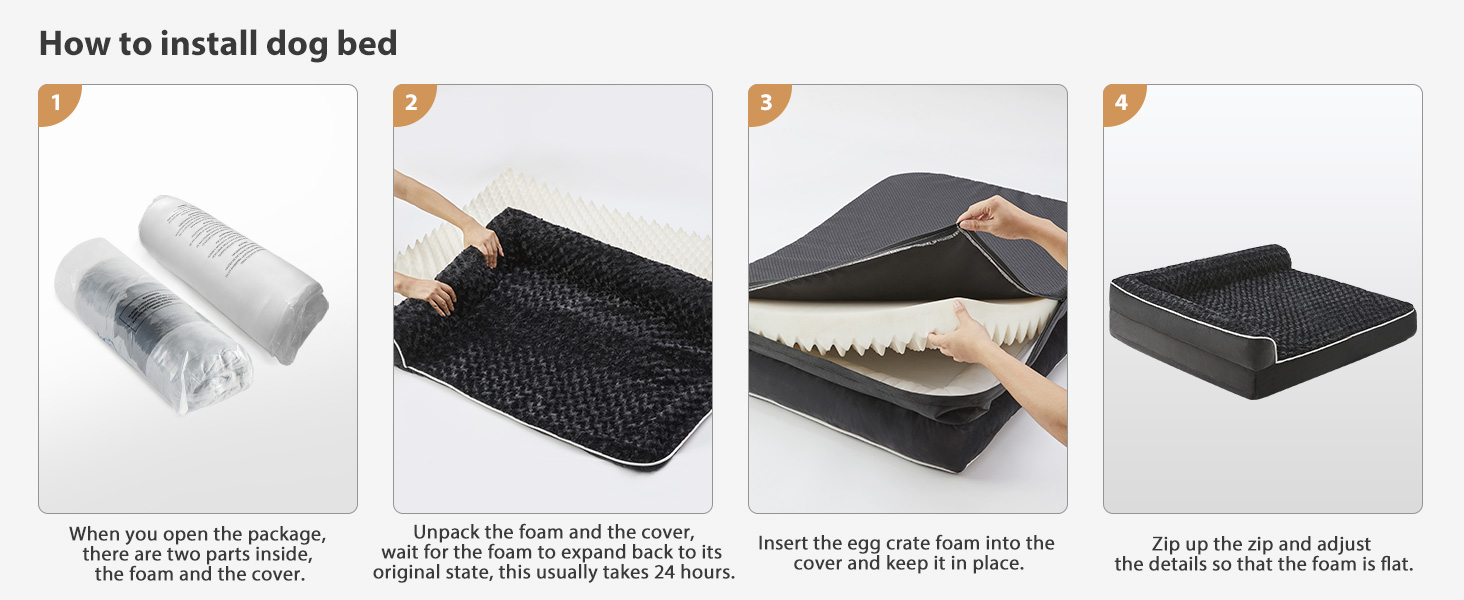 How to install dog bed

1

When you open the package, there are two parts inside, the foam and the cover.

2

Unpack the foam and the cover, wait for the foam to expand back to its original state, this usually takes 24 hours.

3

Insert the egg crate foam into the cover and keep it in place.

4

Zip up the zip and adjust the details so that the foam is flat.