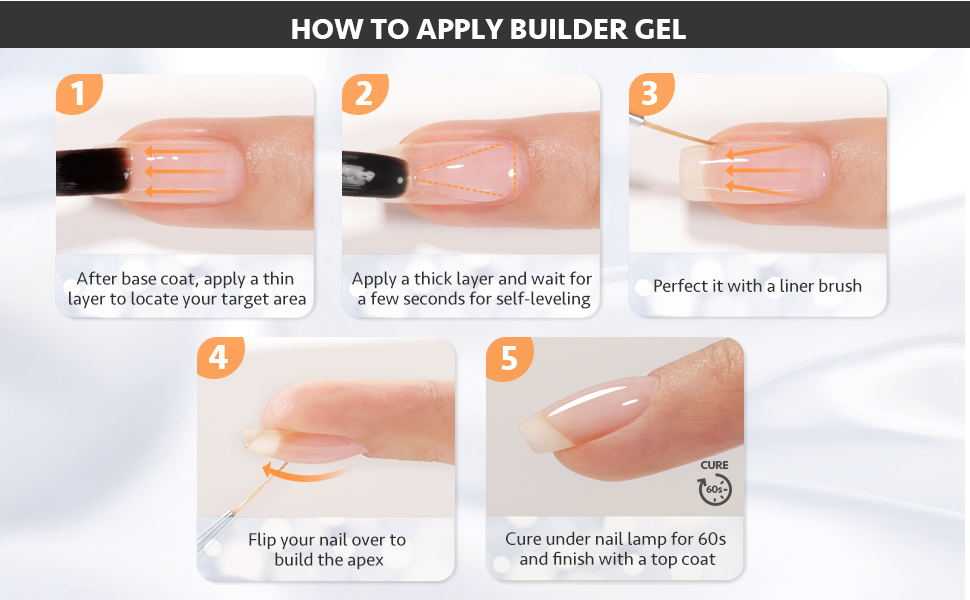 HOW TO APPLY BUILDER GEL

1

After base coat, apply a thin layer to locate your target area

2

Apply a thick layer and wait for a few seconds for self-leveling

3

Perfect it with a liner brush

4

Flip your nail over to build the apex

5

CURE

60s

Cure under nail lamp for 60s and finish with a top coat