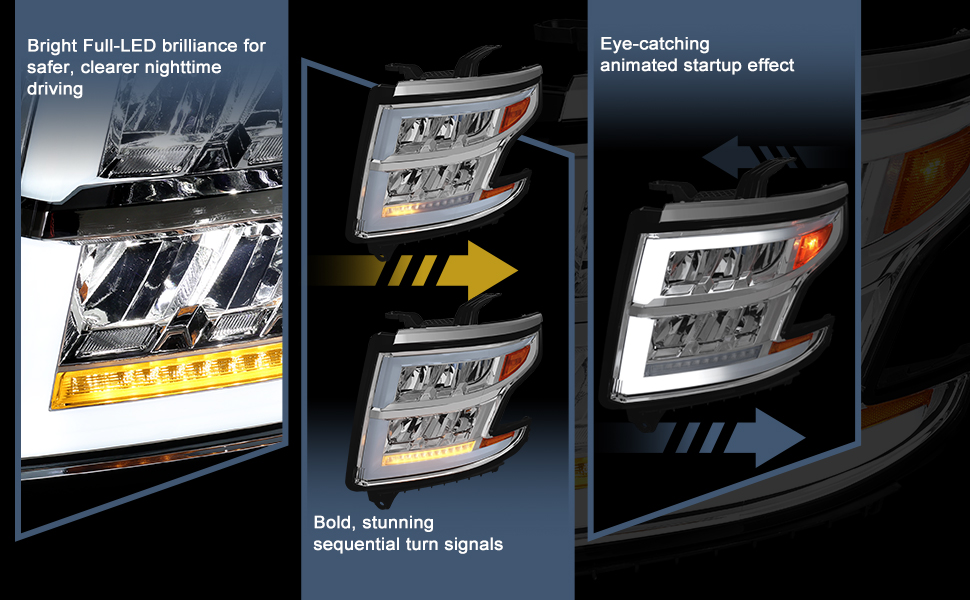 Bright Full-LED brilliance for safer, clearer nighttime driving

Bold, stunning sequential turn signals

Eye-catching animated startup effect