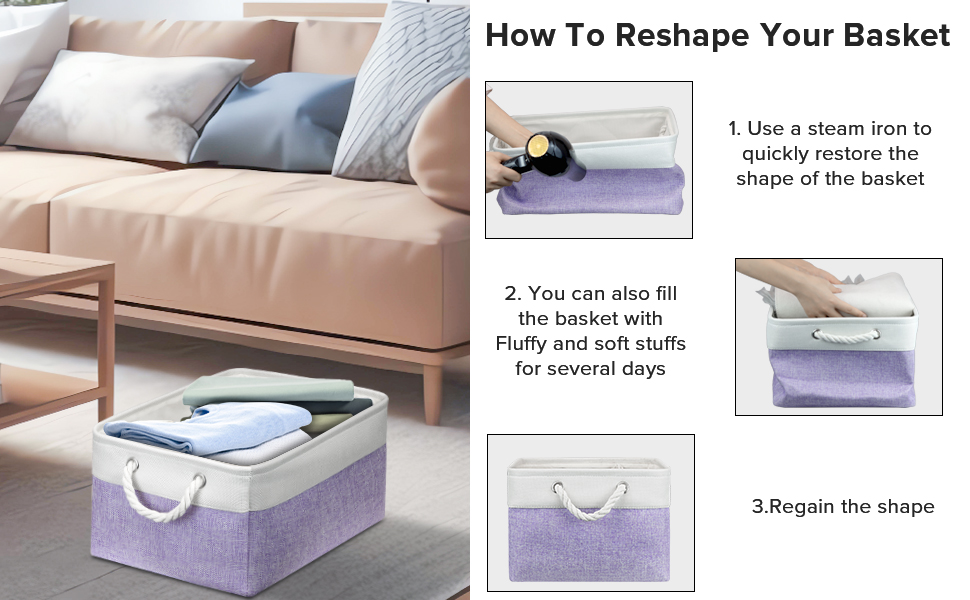 How To Reshape Your Basket

1. Use a steam iron to quickly restore the shape of the basket

2. You can also fill the basket with Fluffy and soft stuffs for several days

3.Regain the shape