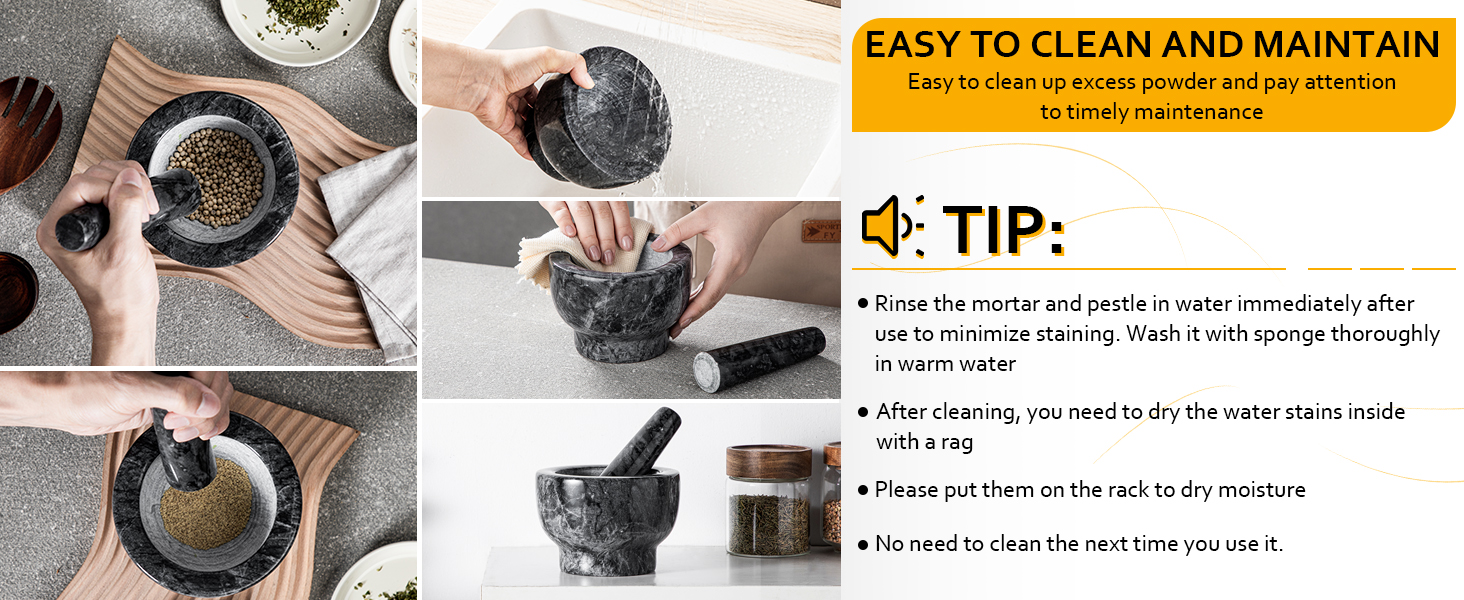 EASY TO CLEAN AND MAINTAIN
Easy to clean up excess powder and pay attention to timely maintenance

TIP:

● Rinse the mortar and pestle in water immediately after use to minimize staining. Wash it with sponge thoroughly in warm water

● After cleaning, you need to dry the water stains inside with a rag

● Please put them on the rack to dry moisture

● No need to clean the next time you use it.