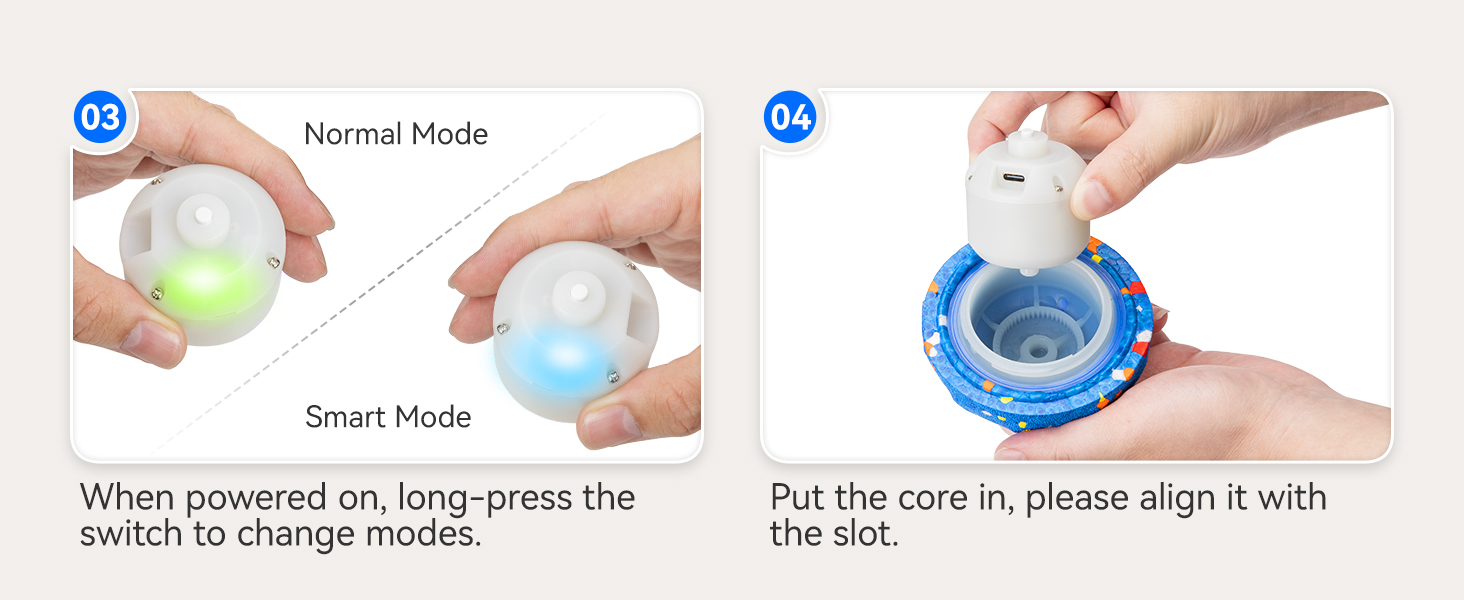 03

Normal Mode

Smart Mode

When powered on, long-press the switch to change modes.

04

Put the core in, please align it with the slot.