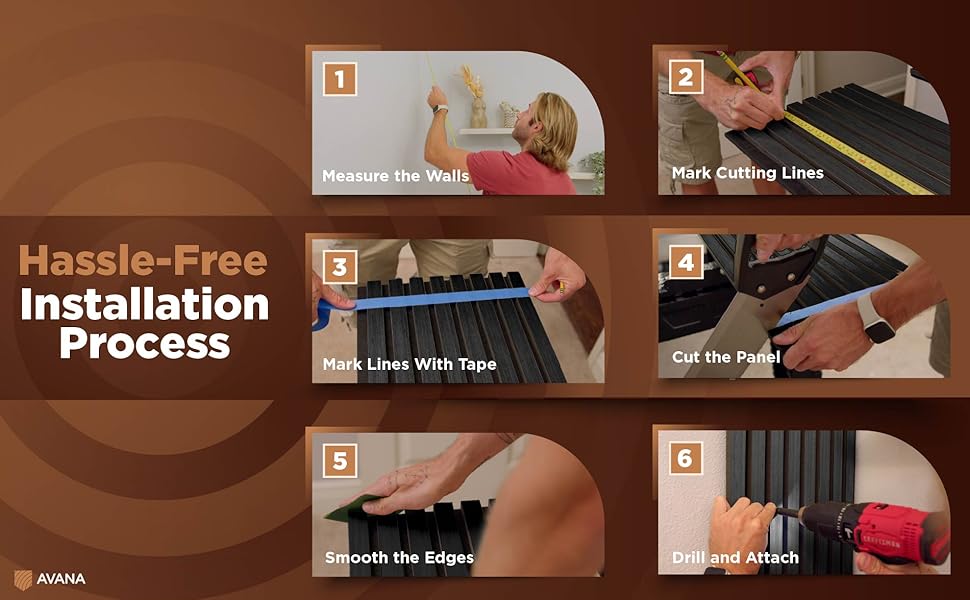 Hassle-Free Installation Process

1
Measure the Walls

2
Mark Cutting Lines

3
Mark Lines With Tape

4
Cut the Panel

5
Smooth the Edges

6
Drill and Attach

CRAFTSMAN

AVANA