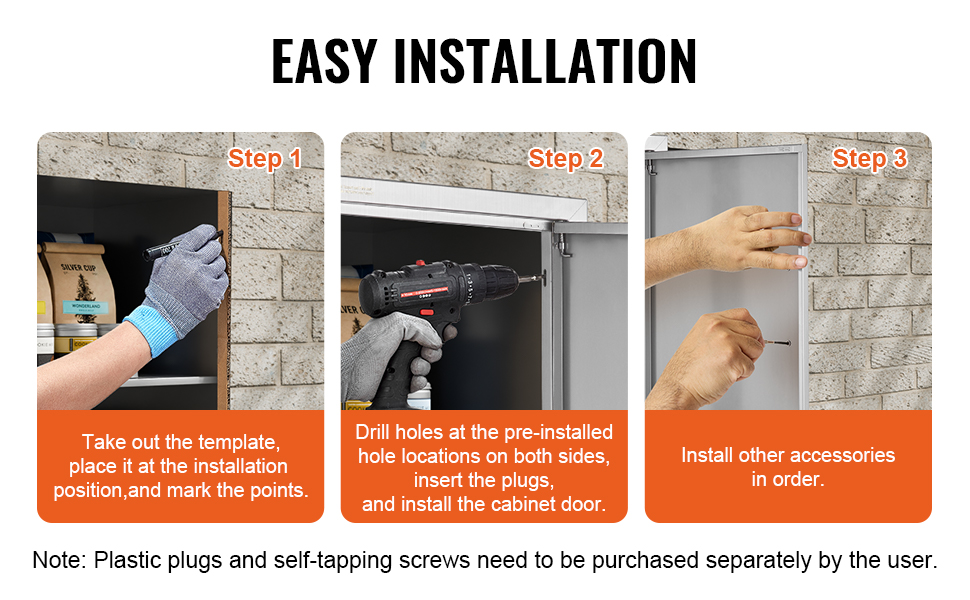 EASY INSTALLATION

Step 1

SILVER CUP

WONDERLAND

Take out the template, place it at the installation position,and mark the points.

Step 2

Drill holes at the pre-installed hole locations on both sides, insert the plugs, and install the cabinet door.

Step 3

Install other accessories in order.

Note: Plastic plugs and self-tapping screws need to be purchased separately by the user.