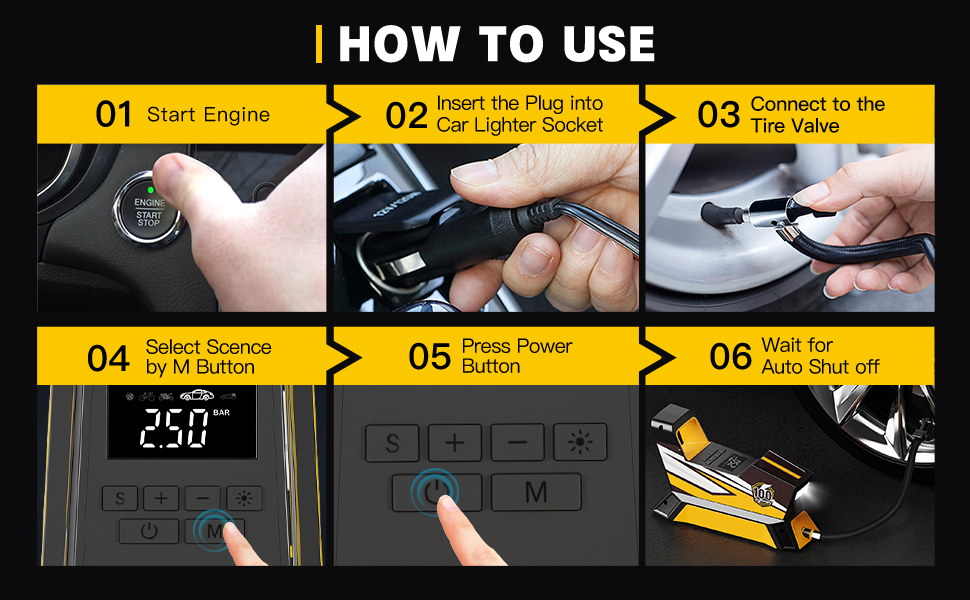 HOW TO USE

01 Start Engine

ENGINE START STOP

02 Insert the Plug into Car Lighter Socket

03 Connect to the Tire Valve

04 Select Scence by M Button

2.50 BAR

S + − M

05 Press Power Button

S + − M

06 Wait for Auto Shut off

100