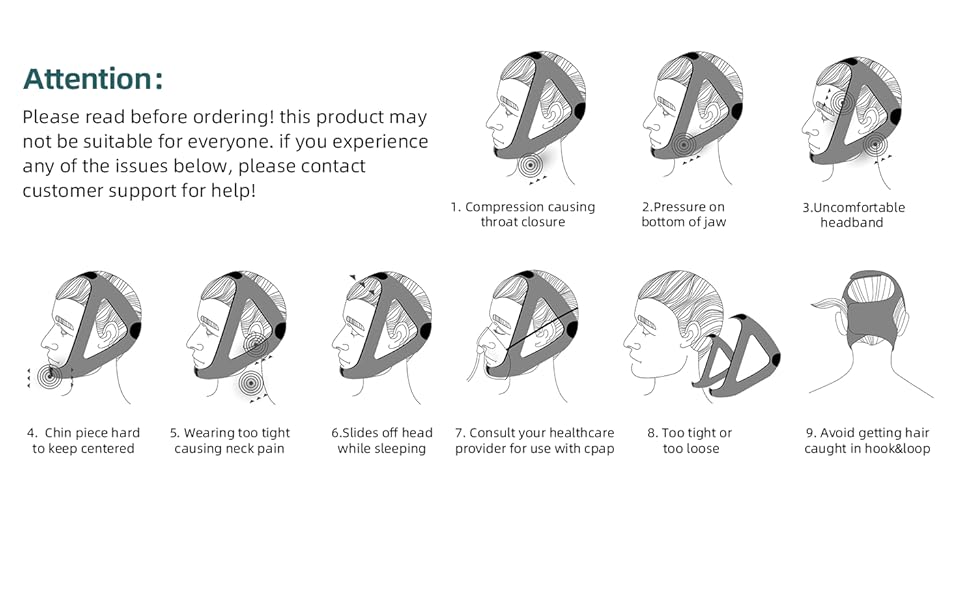 Attention:
Please read before ordering! this product may not be suitable for everyone. if you experience any of the issues below, please contact customer support for help!

1. Compression causing throat closure

2.Pressure on bottom of jaw

3.Uncomfortable headband

4. Chin piece hard to keep centered

5. Wearing too tight causing neck pain

6.Slides off head while sleeping

7. Consult your healthcare provider for use with cpap

8. Too tight or too loose

9. Avoid getting hair caught in hook&loop