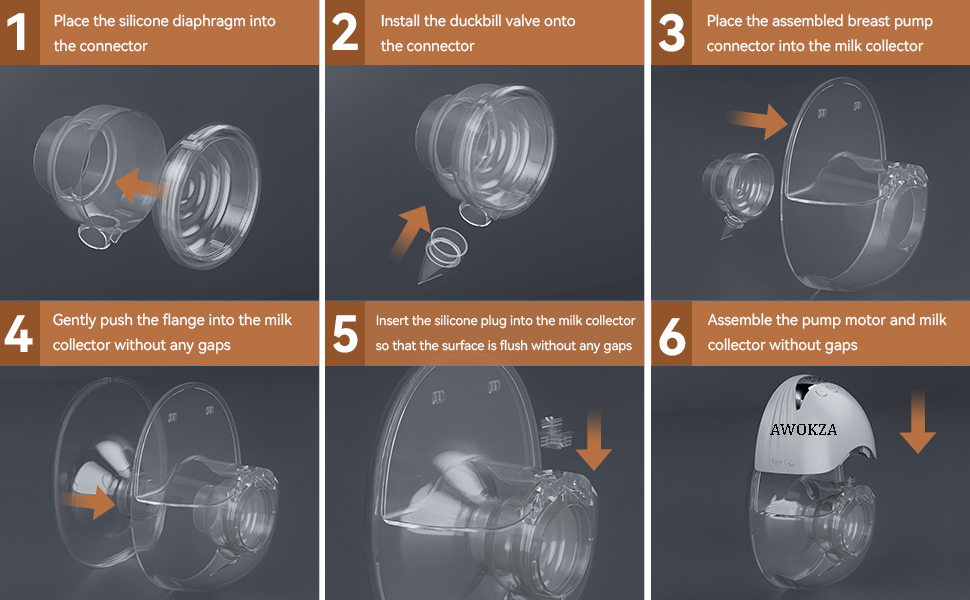 1 Place the silicone diaphragm into the connector

2 Install the duckbill valve onto the connector

3 Place the assembled breast pump connector into the milk collector

4 Gently push the flange into the milk collector without any gaps

5 Insert the silicone plug into the milk collector so that the surface is flush without any gaps

6 Assemble the pump motor and milk collector without gaps

AWOKZA