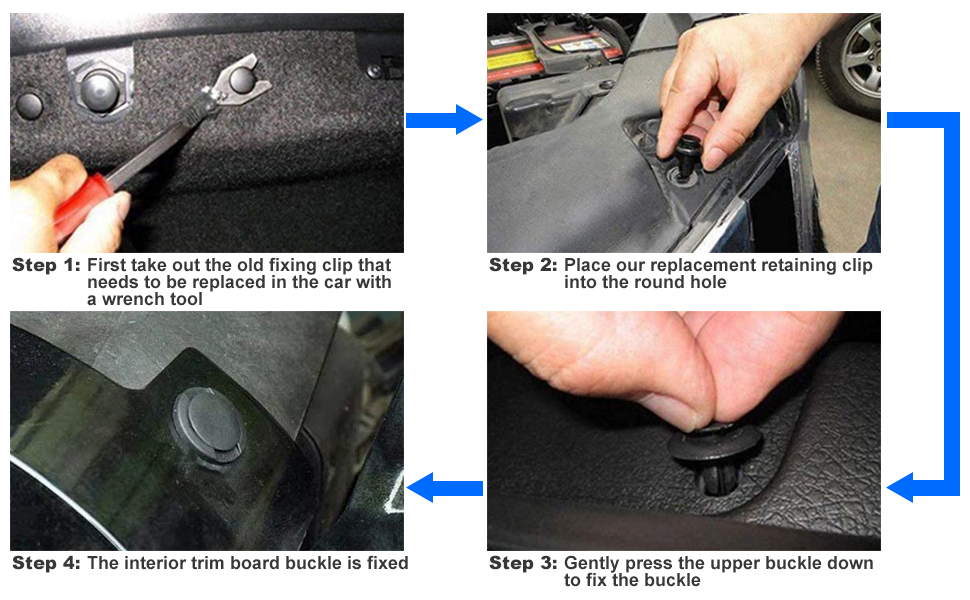 Step 1: First take out the old fixing clip that needs to be replaced in the car with a wrench tool

Step 2: Place our replacement retaining clip into the round hole

Step 3: Gently press the upper buckle down to fix the buckle

Step 4: The interior trim board buckle is fixed