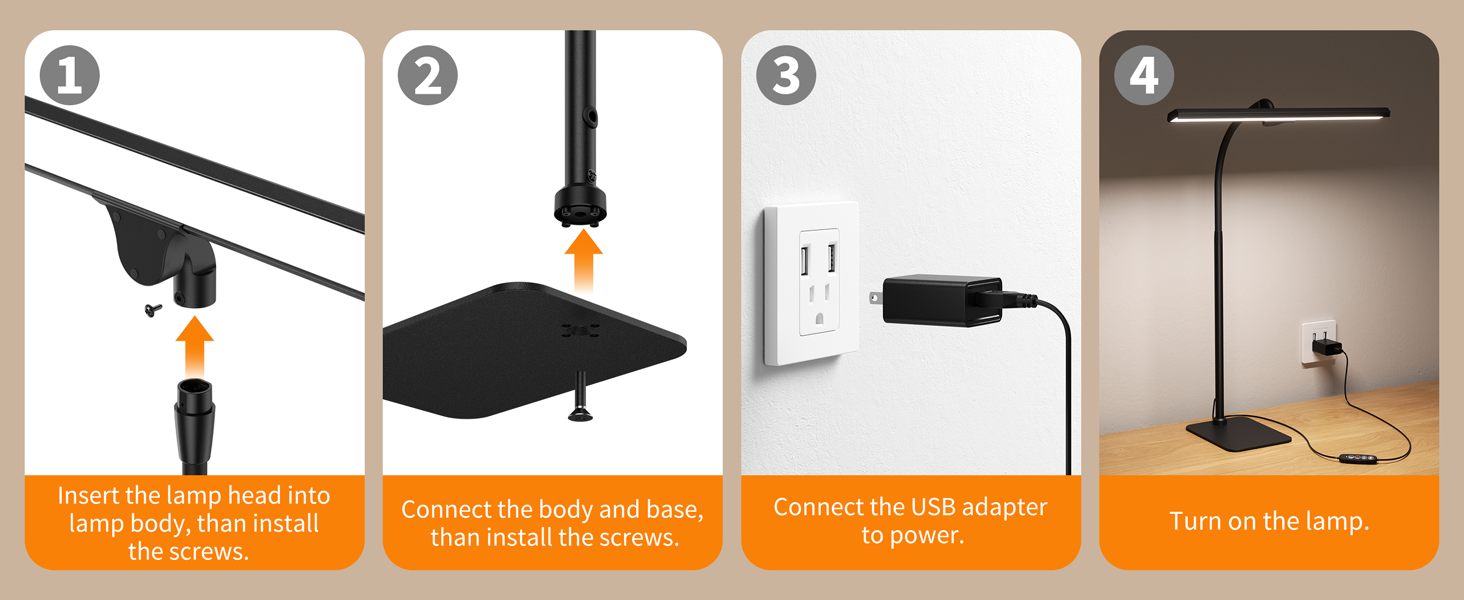 1

Insert the lamp head into lamp body, than install the screws.

2

Connect the body and base, than install the screws.

3

Connect the USB adapter to power.

4

Turn on the lamp.