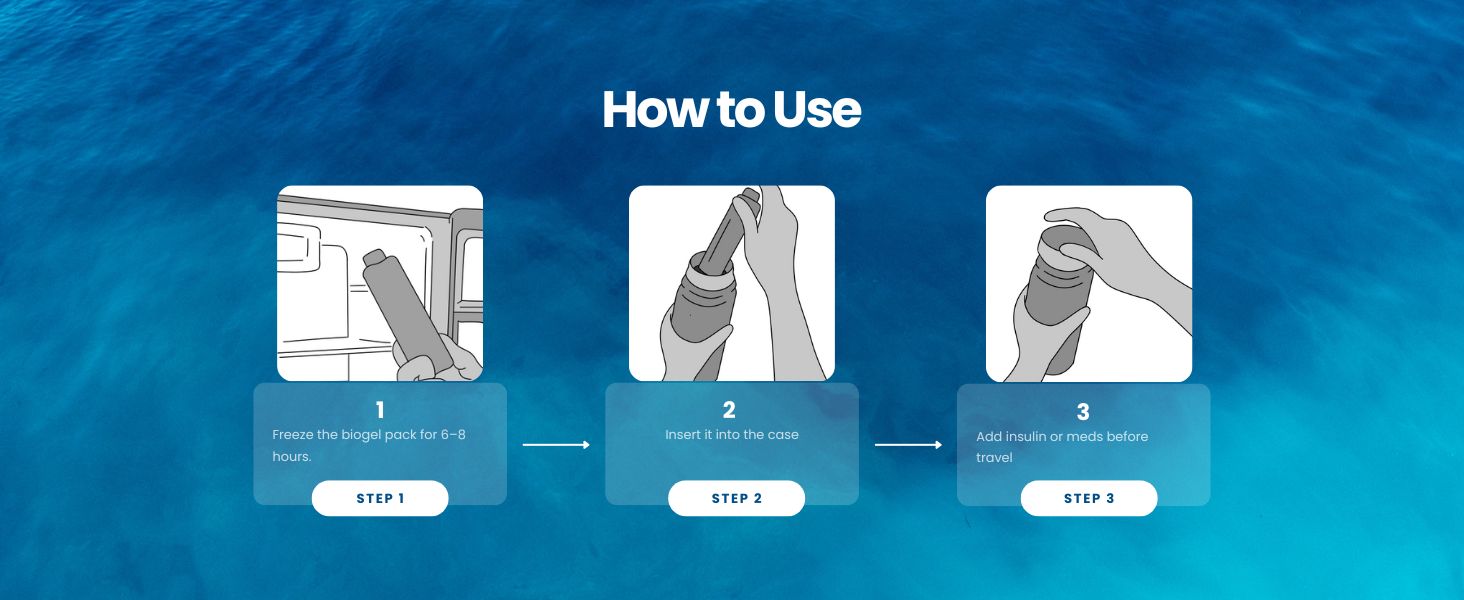 How to Use

1
Freeze the biogel pack for 6–8 hours.
STEP 1

2
Insert it into the case
STEP 2

3
Add insulin or meds before travel
STEP 3