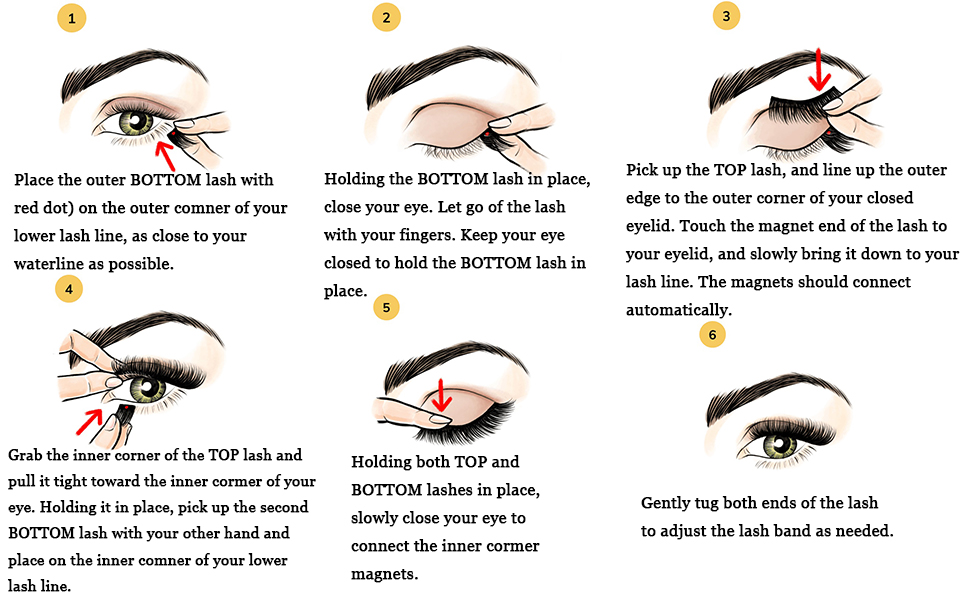 1

Place the outer BOTTOM lash with red dot) on the outer comner of your lower lash line, as close to your waterline as possible.

2

Holding the BOTTOM lash in place, close your eye. Let go of the lash with your fingers. Keep your eye closed to hold the BOTTOM lash in place.

3

Pick up the TOP lash, and line up the outer edge to the outer corner of your closed eyelid. Touch the magnet end of the lash to your eyelid, and slowly bring it down to your lash line. The magnets should connect automatically.

4

Grab the inner corner of the TOP lash and pull it tight toward the inner cormer of your eye. Holding it in place, pick up the second BOTTOM lash with your other hand and place on the inner comner of your lower lash line.

5

Holding both TOP and BOTTOM lashes in place, slowly close your eye to connect the inner cormer magnets.

6

Gently tug both ends of the lash to adjust the lash band as needed.