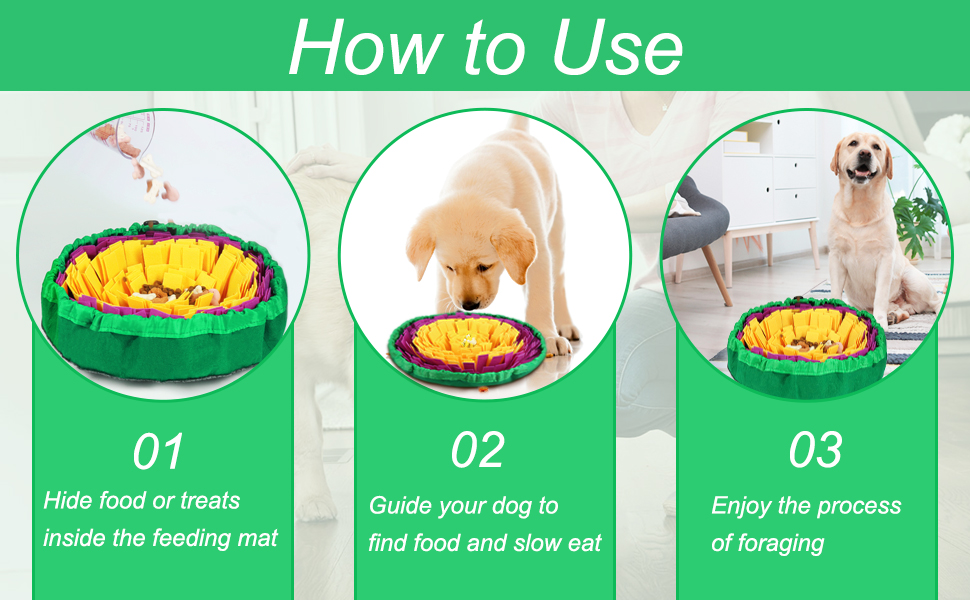 How to Use

01
Hide food or treats inside the feeding mat

02
Guide your dog to find food and slow eat

03
Enjoy the process of foraging