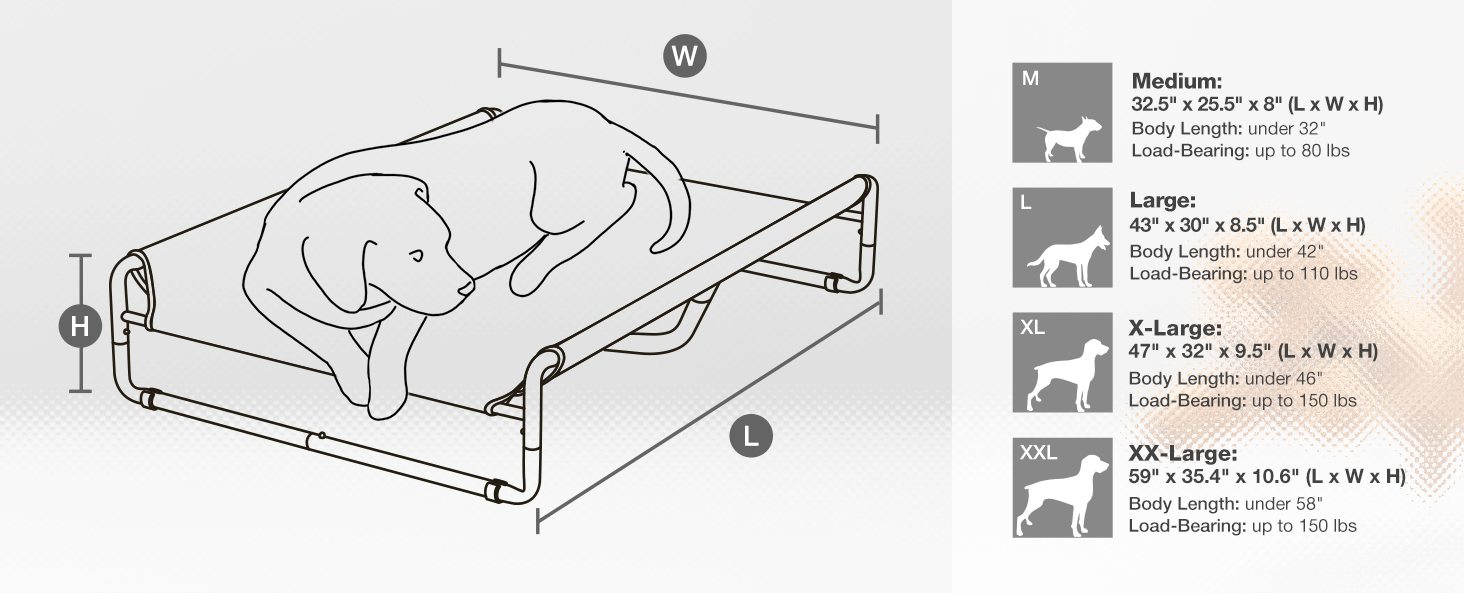 W

H

L

M
Medium:
32.5" x 25.5" x 8" (L x W x H)
Body Length: under 32"
Load-Bearing: up to 80 lbs

L
Large:
43" x 30" x 8.5" (L x W x H)
Body Length: under 42"
Load-Bearing: up to 110 lbs

XL
X-Large:
47" x 32" x 9.5" (L x W x H)
Body Length: under 46"
Load-Bearing: up to 150 lbs

XXL
XX-Large:
59" x 35.4" x 10.6" (L x W x H)
Body Length: under 58"
Load-Bearing: up to 150 lbs