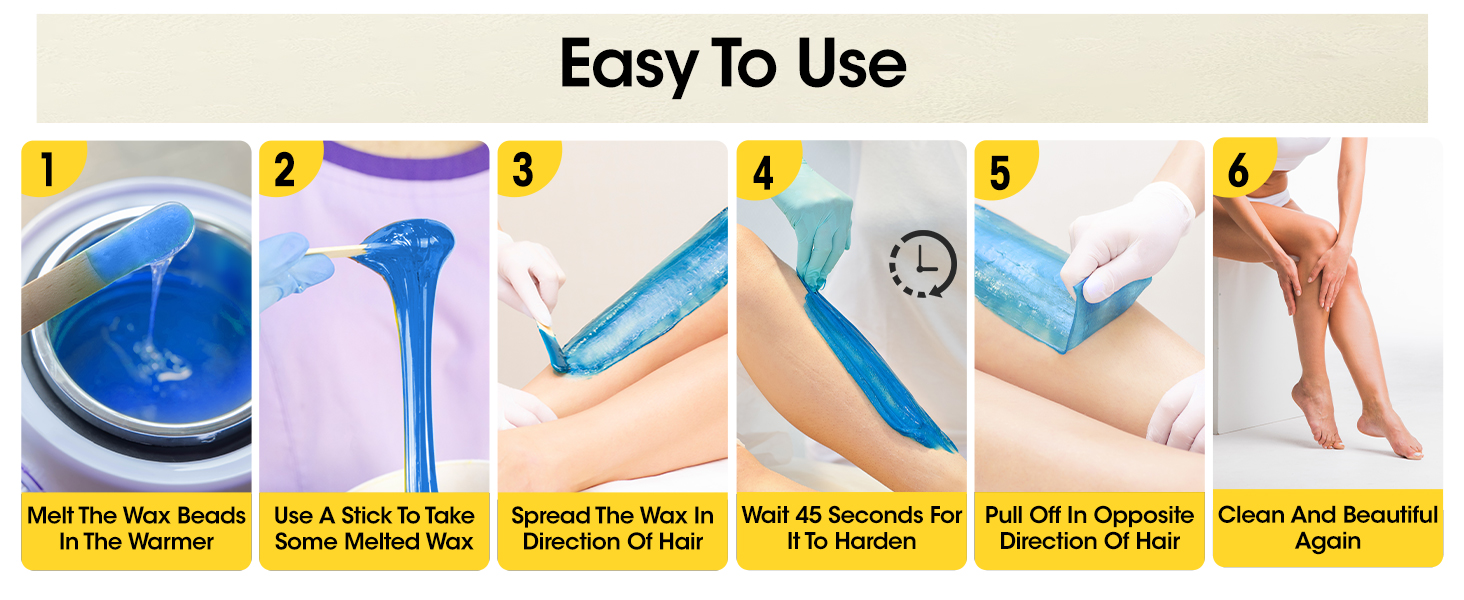 Easy To Use

1
Melt The Wax Beads In The Warmer

2
Use A Stick To Take Some Melted Wax

3
Spread The Wax In Direction Of Hair

4
Wait 45 Seconds For It To Harden

5
Pull Off In Opposite Direction Of Hair

6
Clean And Beautiful Again