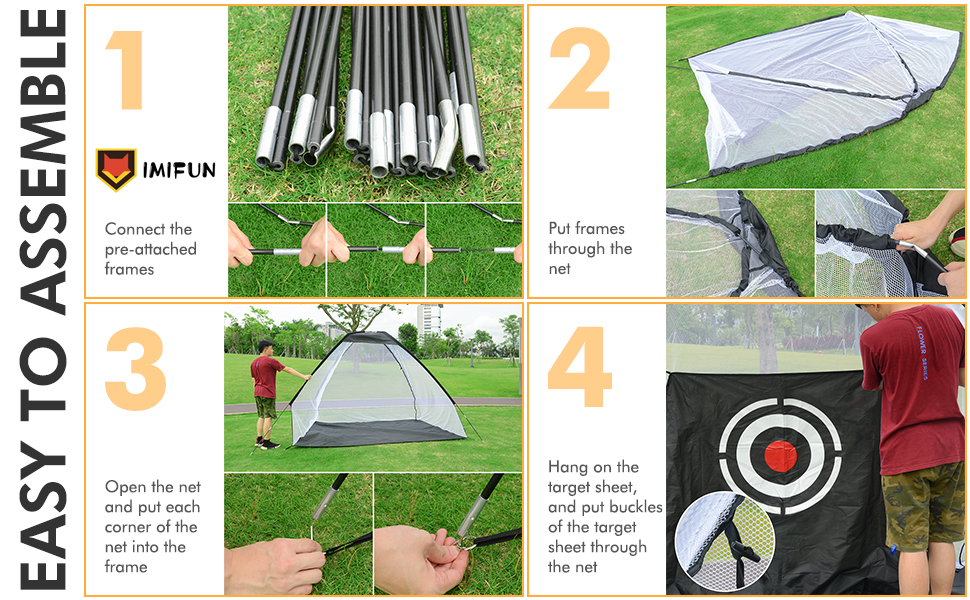 EASY TO ASSEMBLE

1

IMIFUN

Connect the pre-attached frames

2

Put frames through the net

3

Open the net and put each corner of the net into the frame

4

Hang on the target sheet, and put buckles of the target sheet through the net

FLOWER SERIES