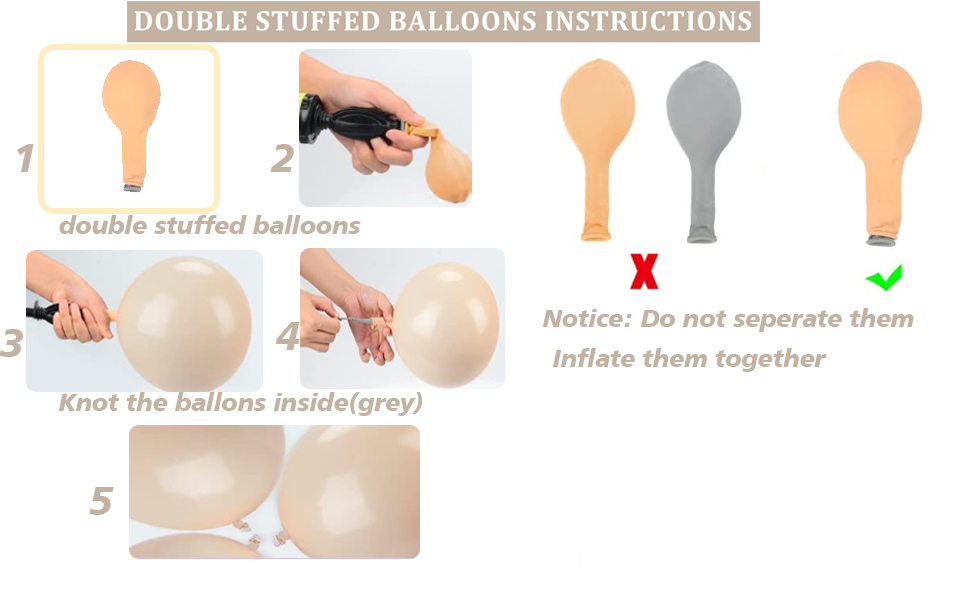 DOUBLE STUFFED BALLOONS INSTRUCTIONS

1

2

double stuffed balloons

3

4

Knot the ballons inside(grey)

5

Notice: Do not seperate them

Inflate them together