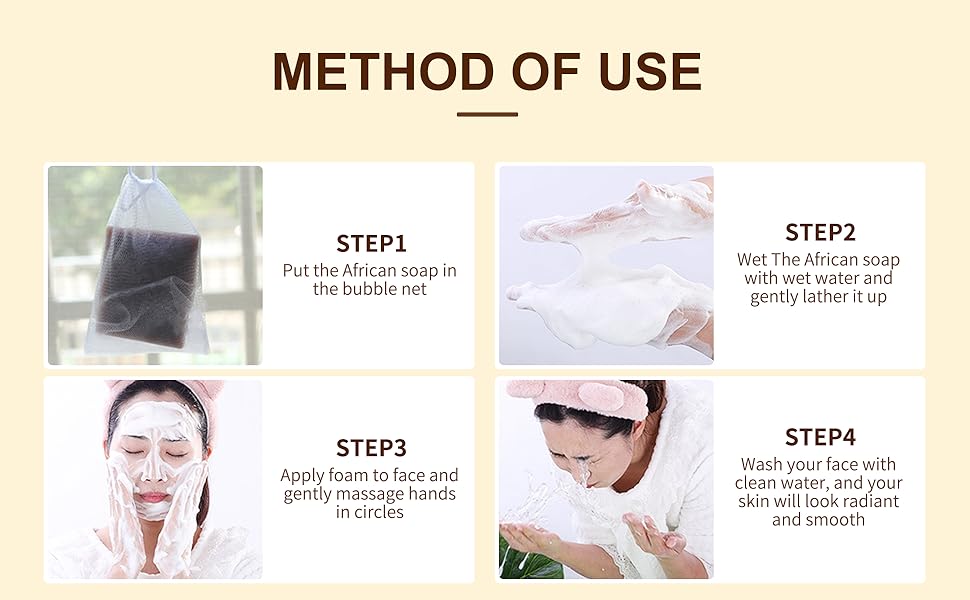 METHOD OF USE

STEP1
Put the African soap in the bubble net

STEP2
Wet The African soap with wet water and gently lather it up

STEP3
Apply foam to face and gently massage hands in circles

STEP4
Wash your face with clean water, and your skin will look radiant and smooth